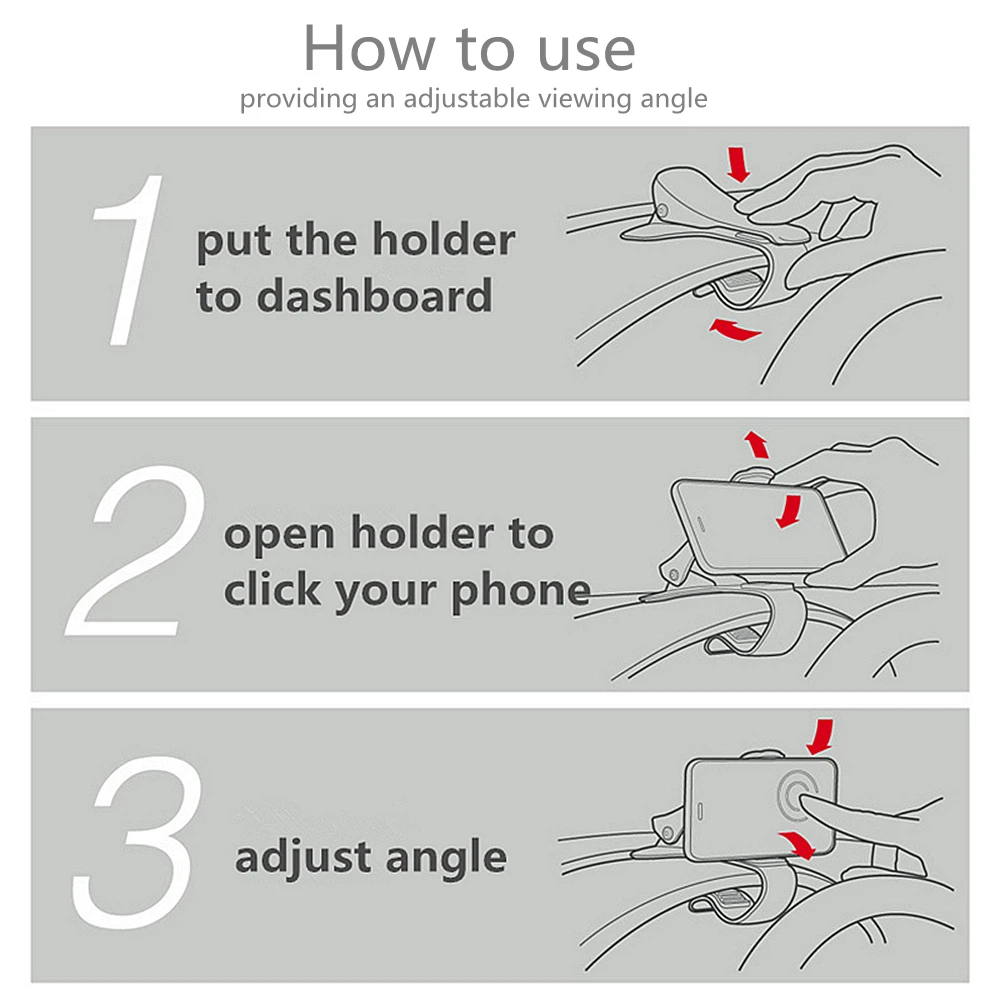 How to use
providing an adjustable viewing angle

1 put the holder to dashboard

2 open holder to click your phone

3 adjust angle