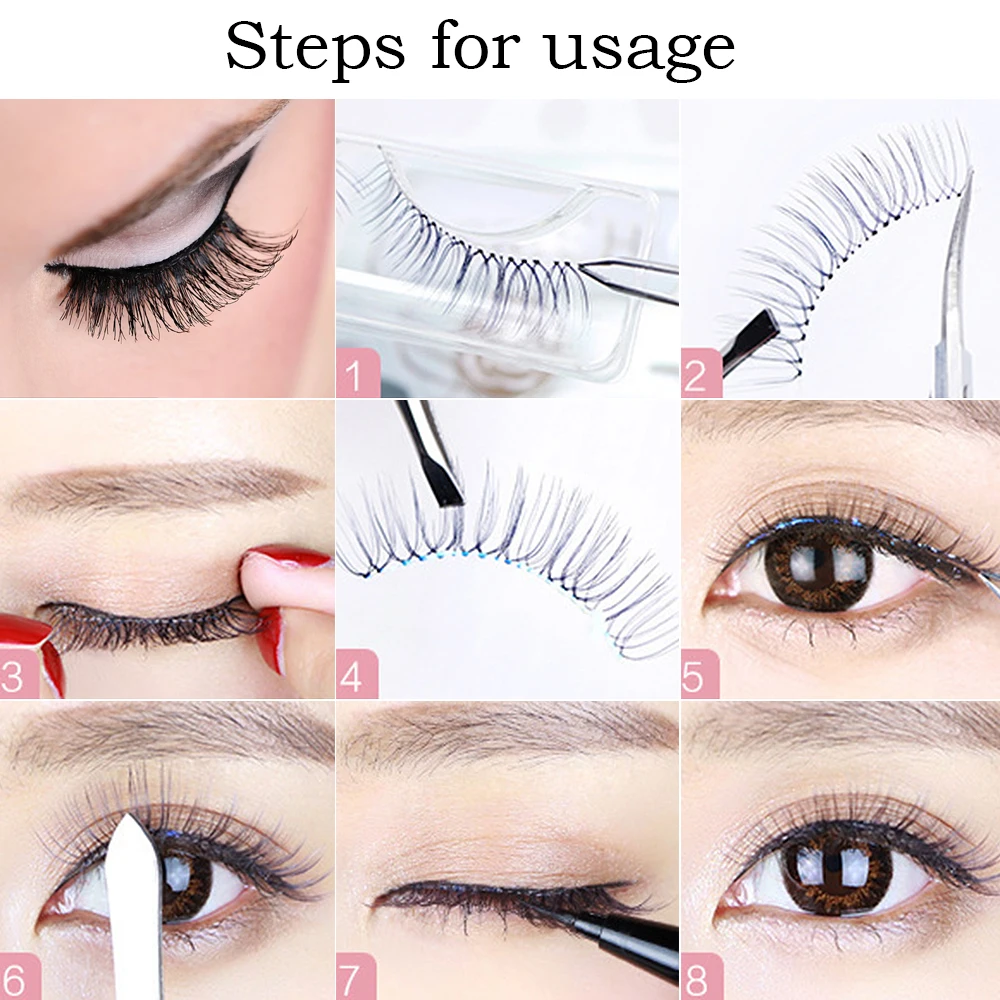 Steps for usage

1

2

3

4

5

6

7

8