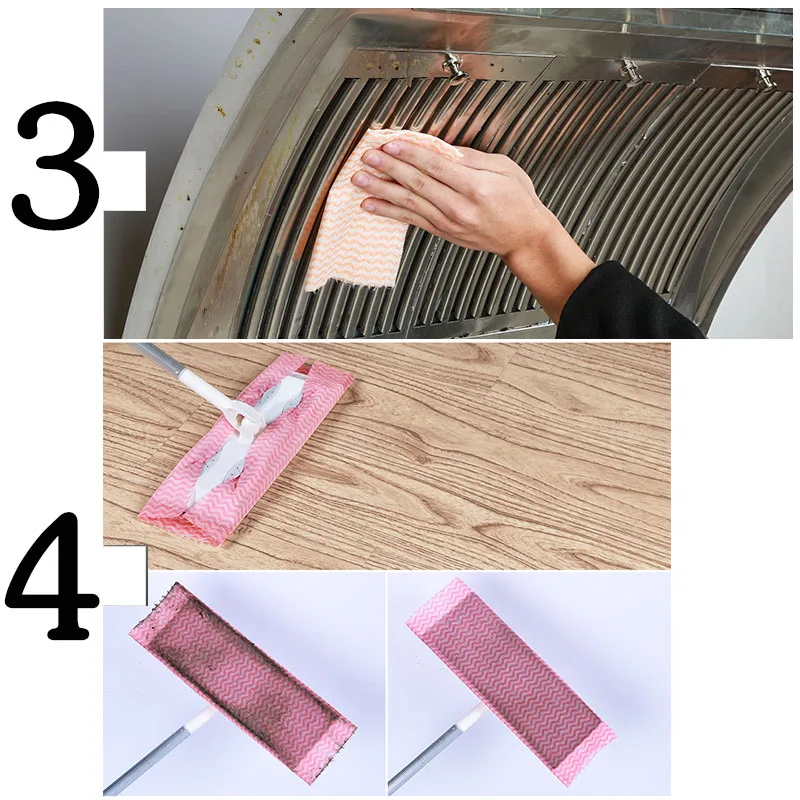 3

4