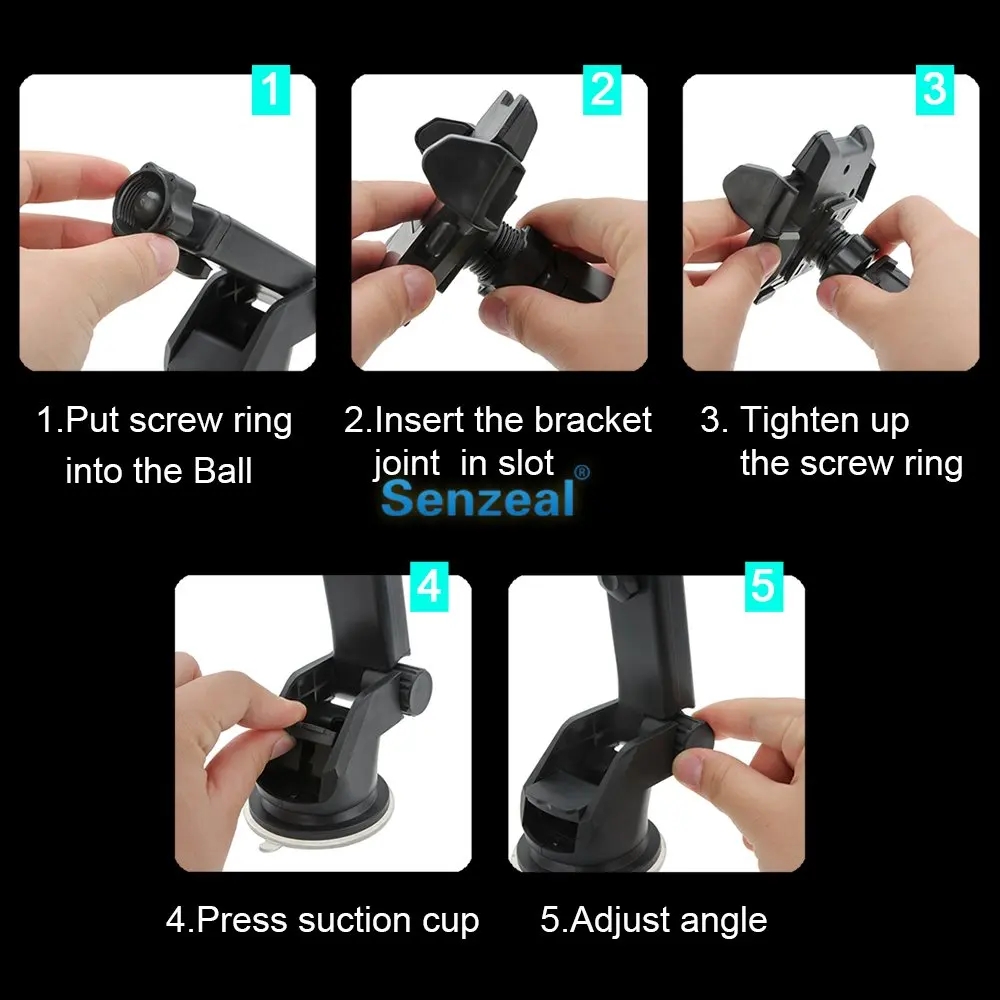 1

2

3

1.Put screw ring into the Ball

2.Insert the bracket joint in slot

3. Tighten up the screw ring

Senzeal®

4

5

4.Press suction cup

5.Adjust angle