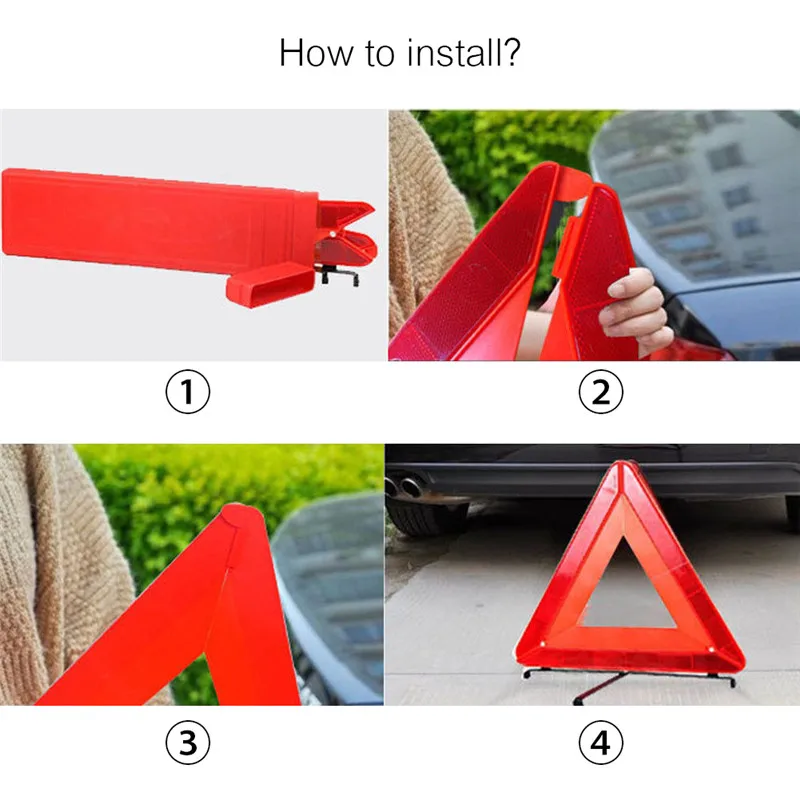 How to install?

①

②

③

④