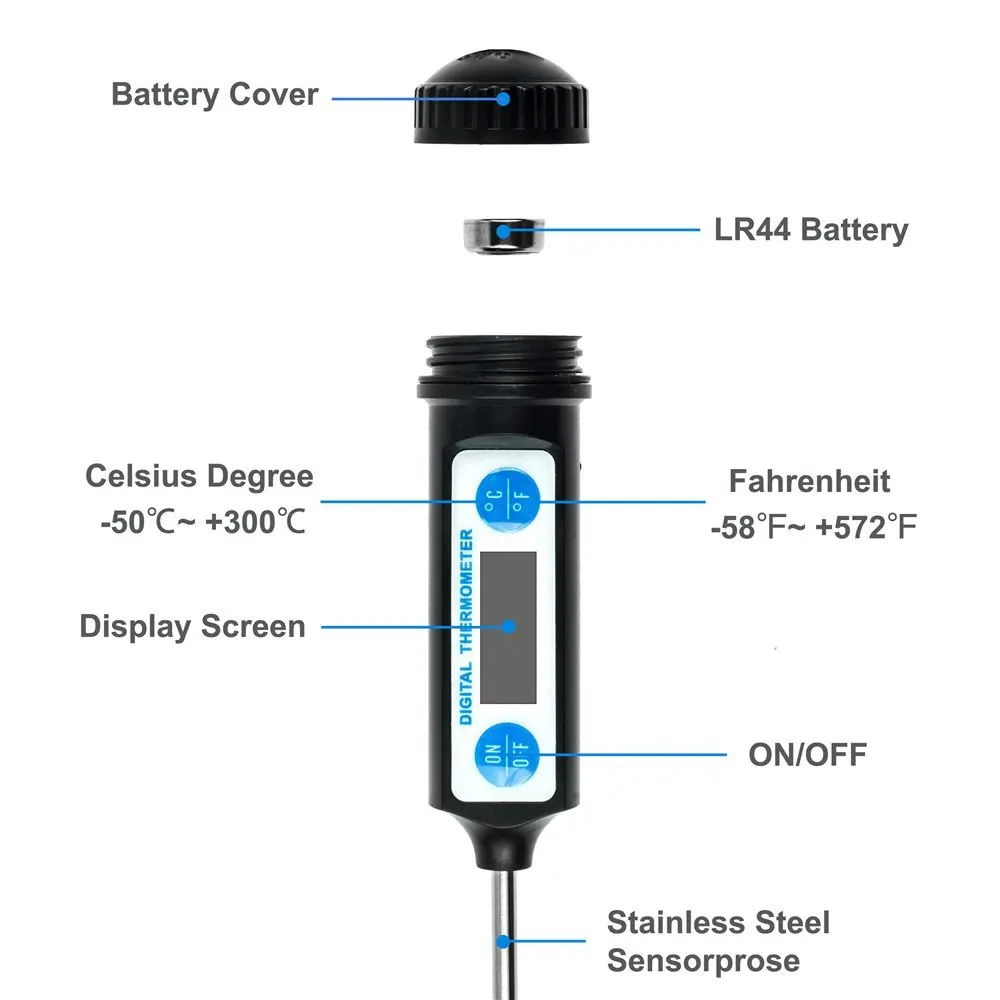 Battery Cover

LR44 Battery

Celsius Degree
-50℃~ +300℃

Fahrenheit
-58℉~ +572℉

°C
°F

DIGITAL THERMOMETER

Display Screen

ON
OFF

ON/OFF

Stainless Steel
Sensorprose