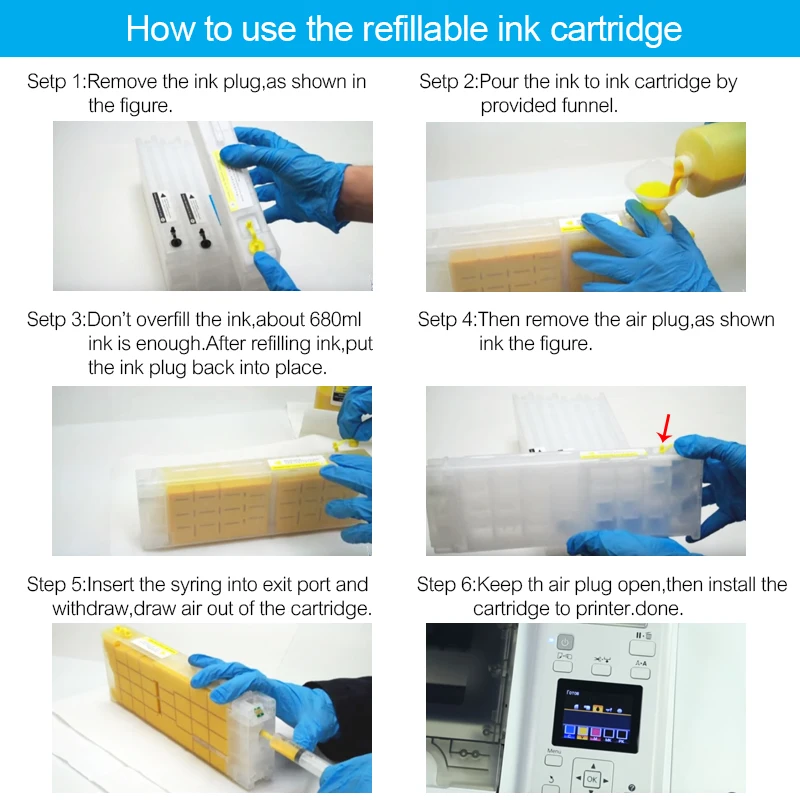 How to use the refillable ink cartridge

Setp 1:Remove the ink plug,as shown in the figure.

Setp 2:Pour the ink to ink cartridge by provided funnel.

Setp 3:Don't overfill the ink,about 680ml ink is enough.After refilling ink,put the ink plug back into place.

Setp 4:Then remove the air plug,as shown ink the figure.

Step 5:Insert the syring into exit port and withdraw,draw air out of the cartridge.

Step 6:Keep th air plug open,then install the cartridge to printer.done.

Menu

OK