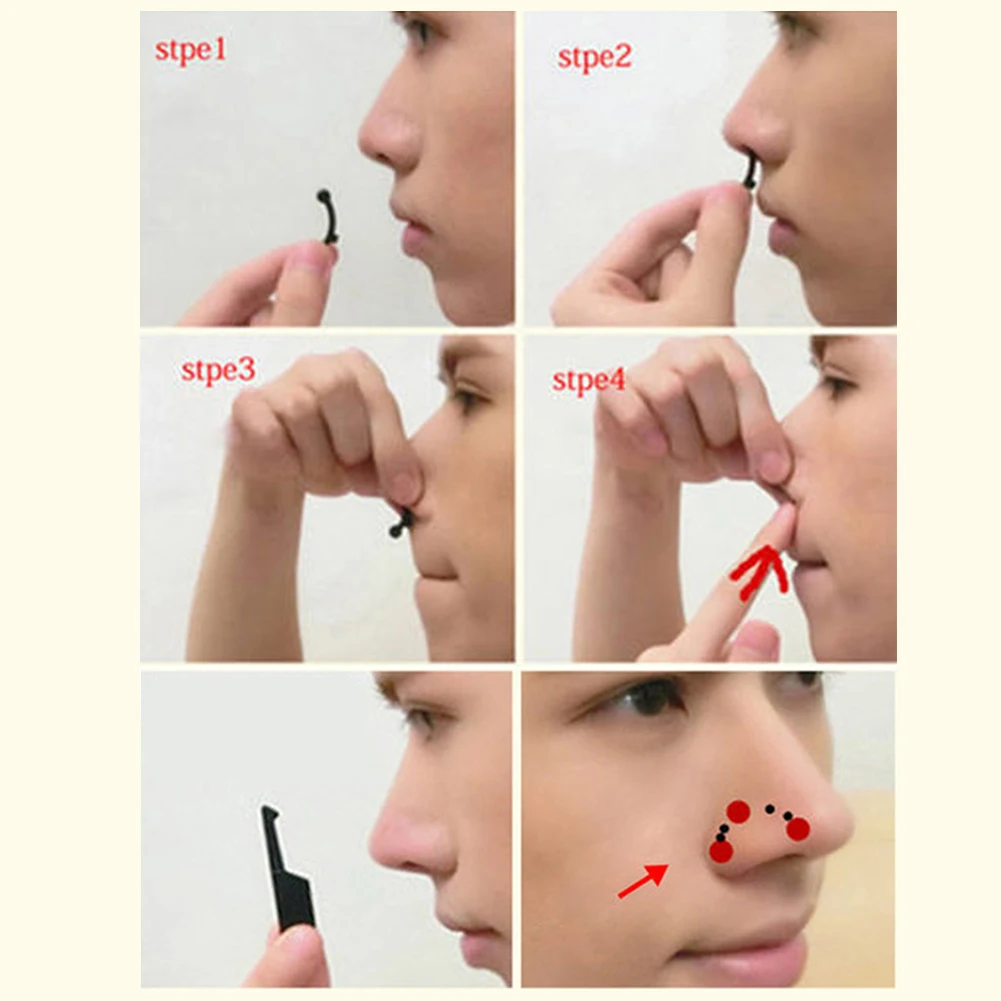 stpe1

stpe2

stpe3

stpe4