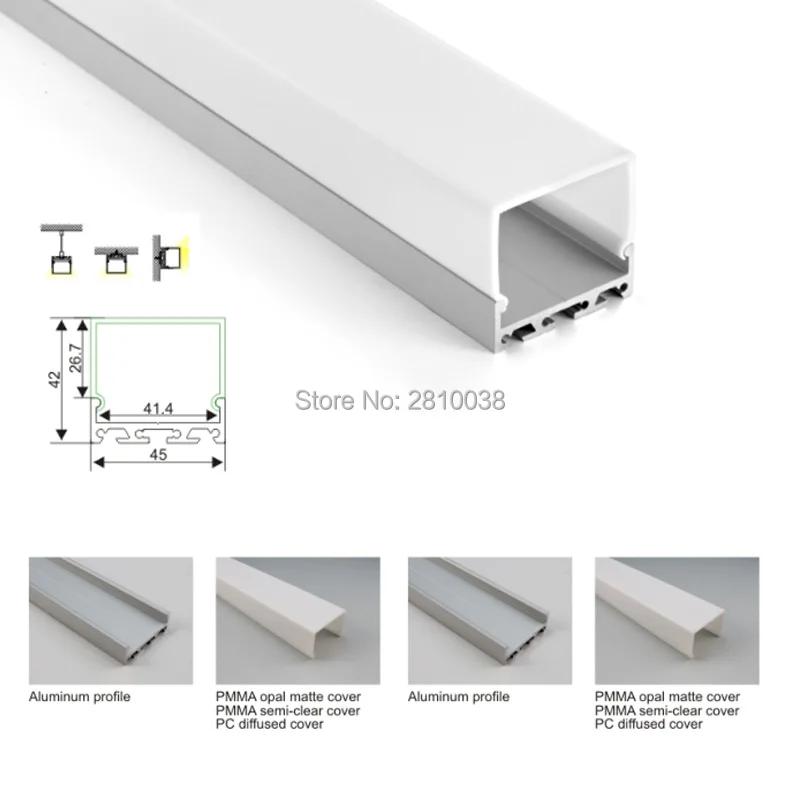 42
26.7
41.4
45

Store No: 2810038

Aluminum profile

PMMA opal matte cover
PMMA semi-clear cover
PC diffused cover

Aluminum profile

PMMA opal matte cover
PMMA semi-clear cover
PC diffused cover