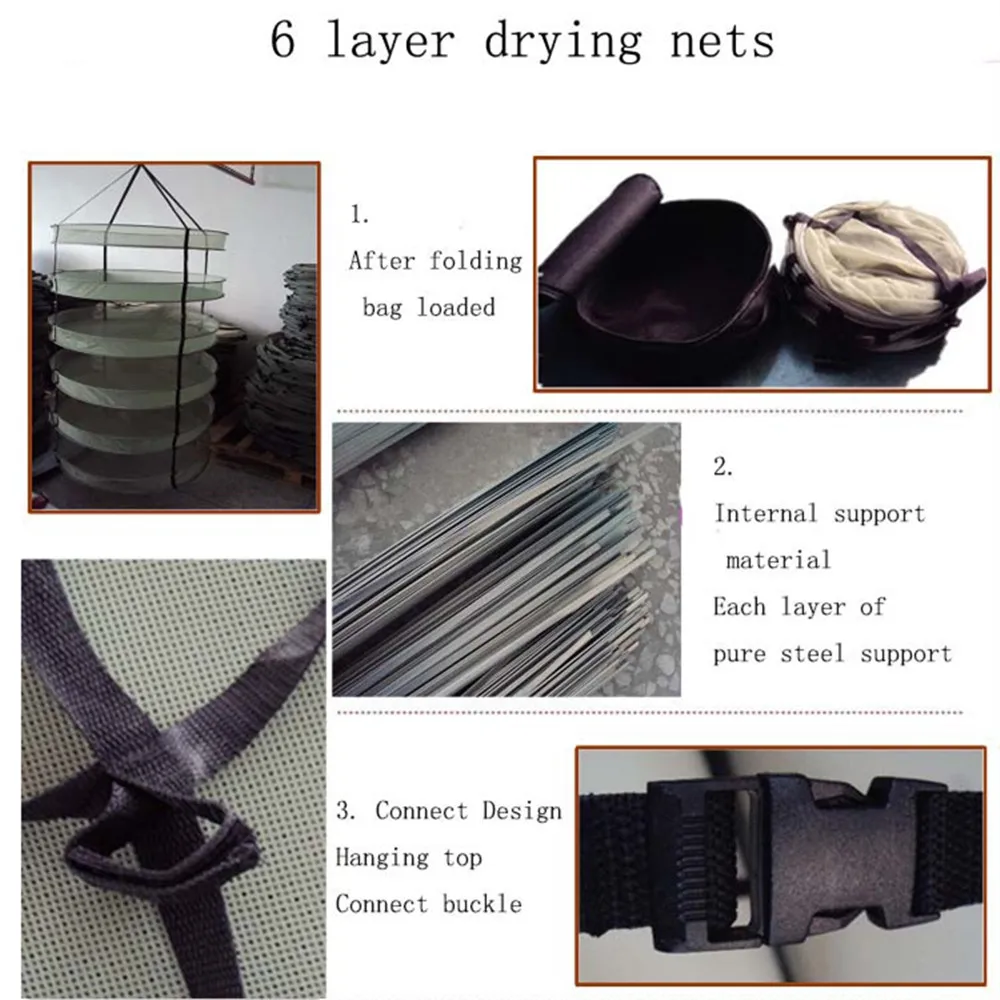 6 layer drying nets

1.
After folding bag loaded

2.
Internal support material
Each layer of pure steel support

3. Connect Design
Hanging top
Connect buckle