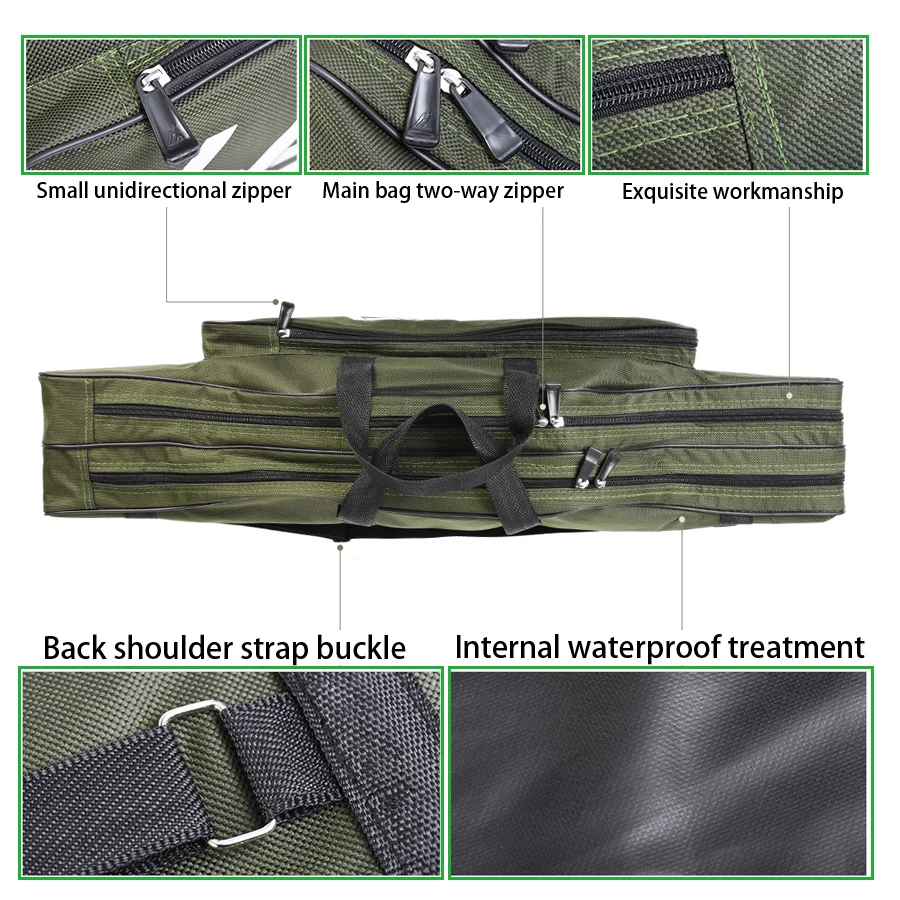 Small unidirectional zipper

Main bag two-way zipper

Exquisite workmanship

Back shoulder strap buckle

Internal waterproof treatment