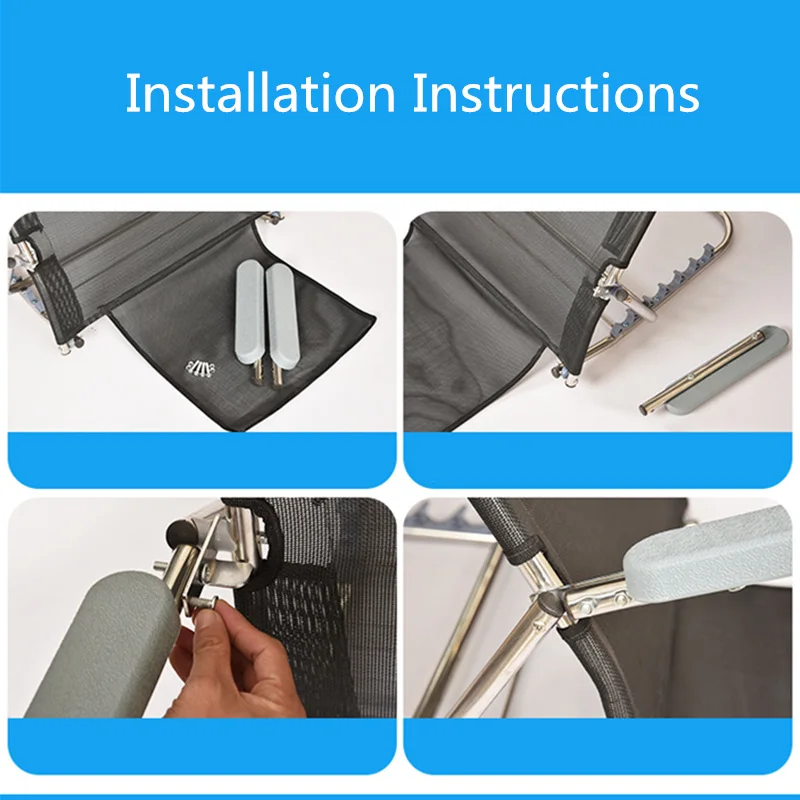 Installation Instructions