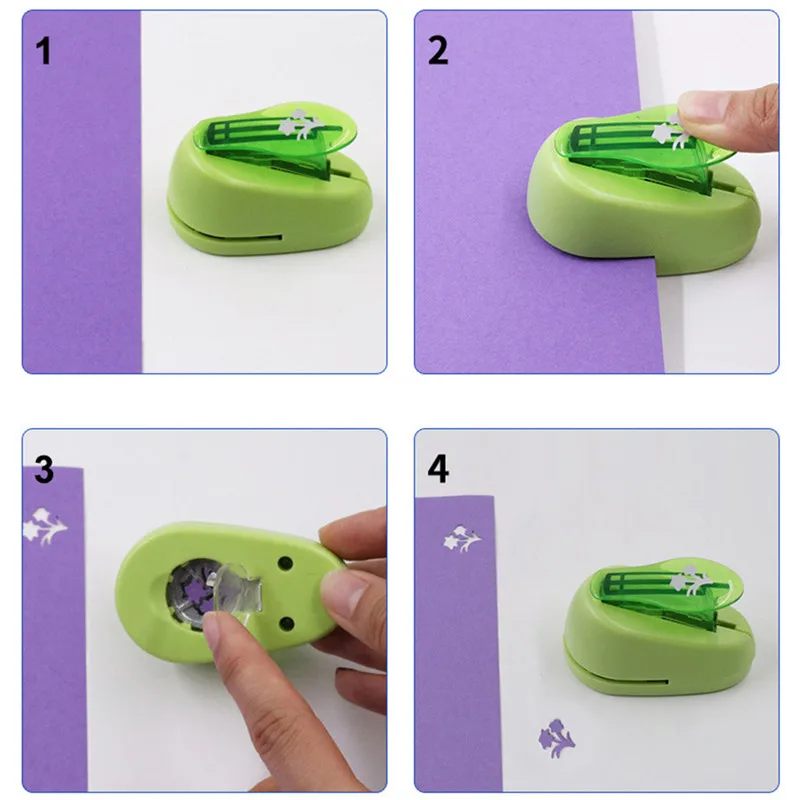 1

2

3

4