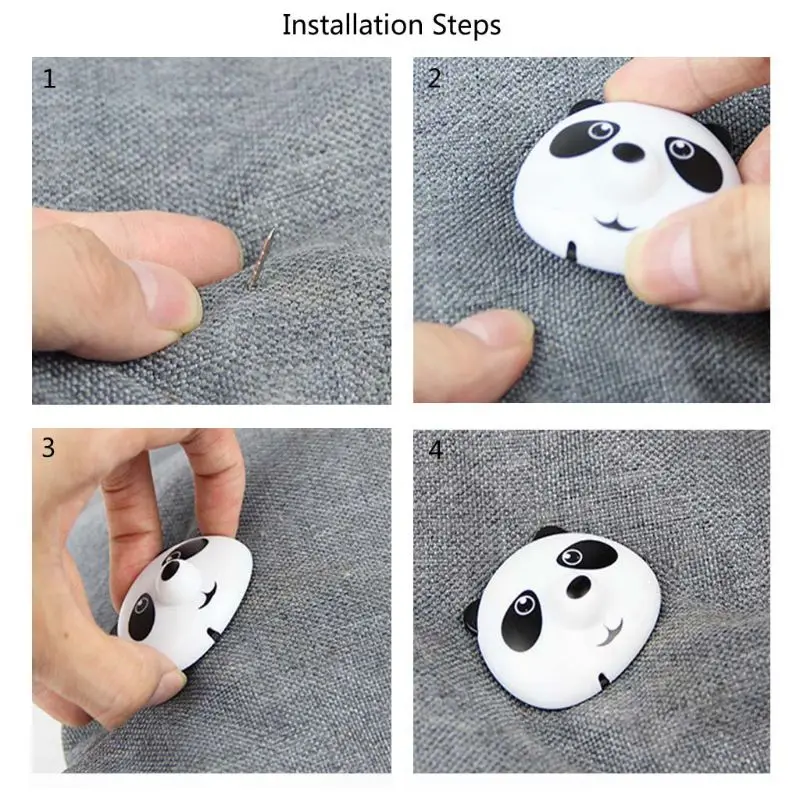 Installation Steps

1

2

3

4