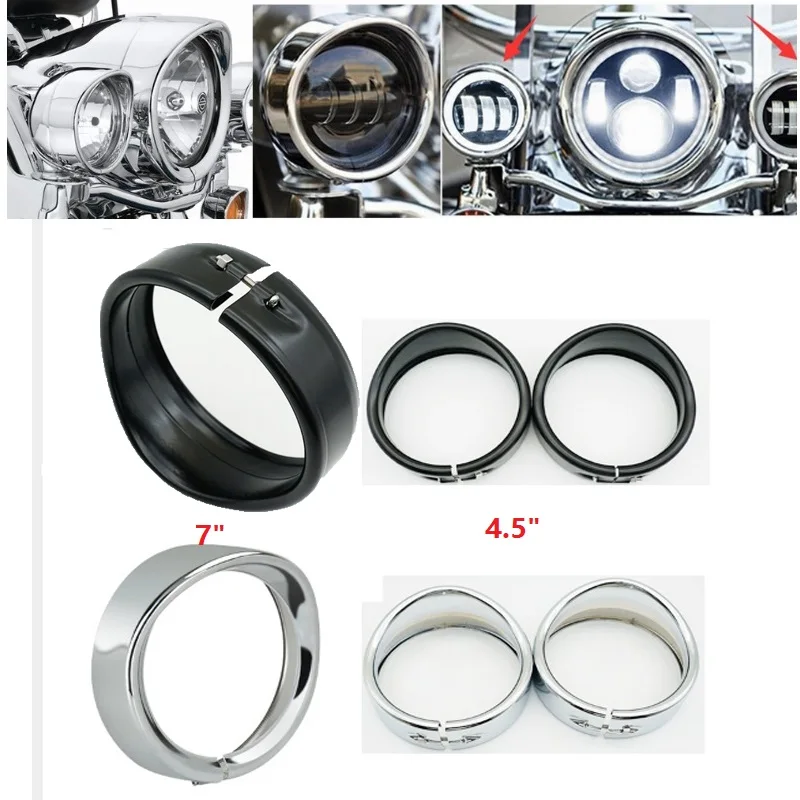 7"

4.5"