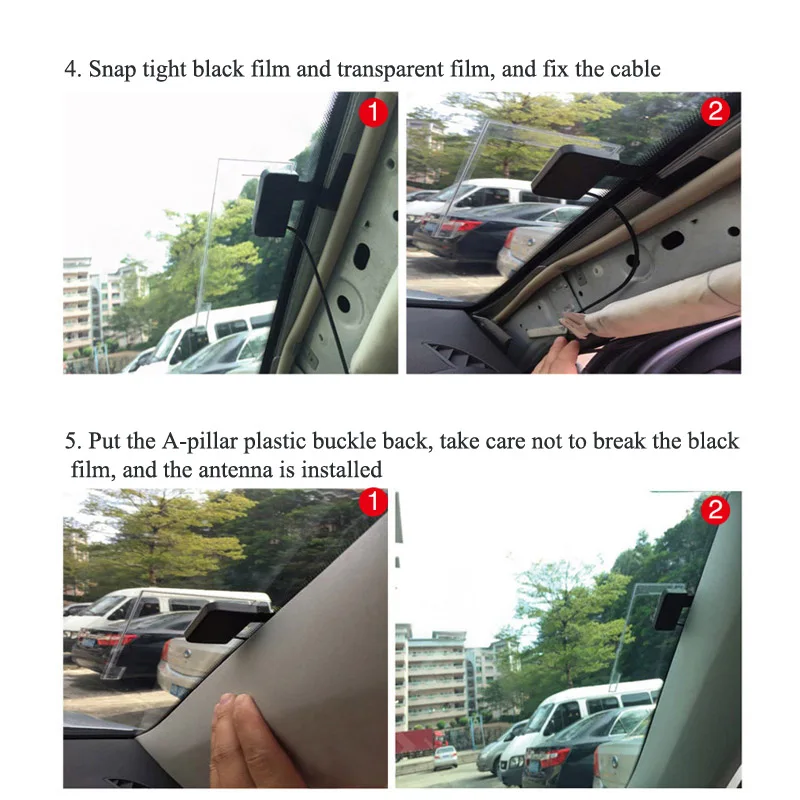 4. Snap tight black film and transparent film, and fix the cable

1

2

5. Put the A-pillar plastic buckle back, take care not to break the black film, and the antenna is installed

1

2