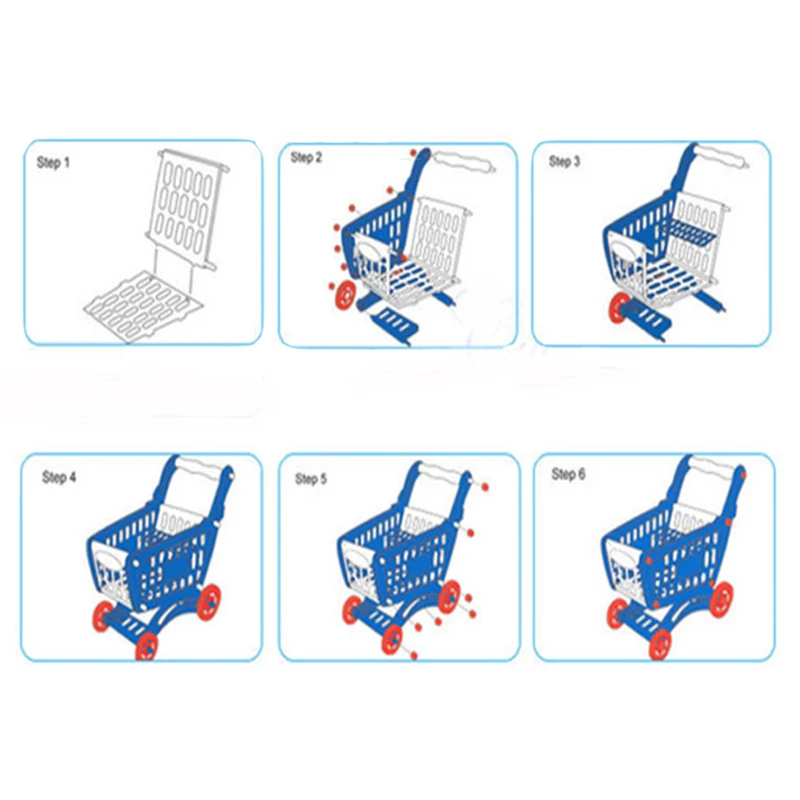 Step 1

Step 2

Step 3

Step 4

Step 5

Step 6