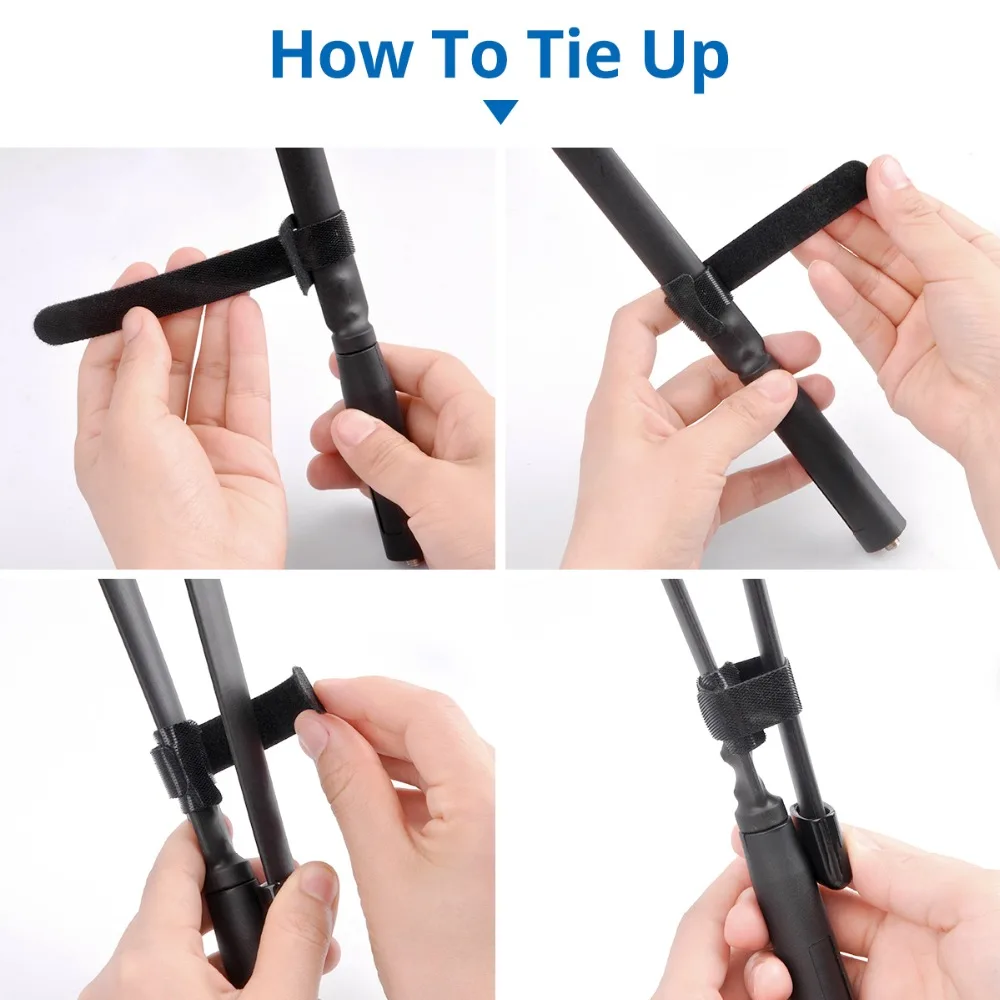 How To Tie Up