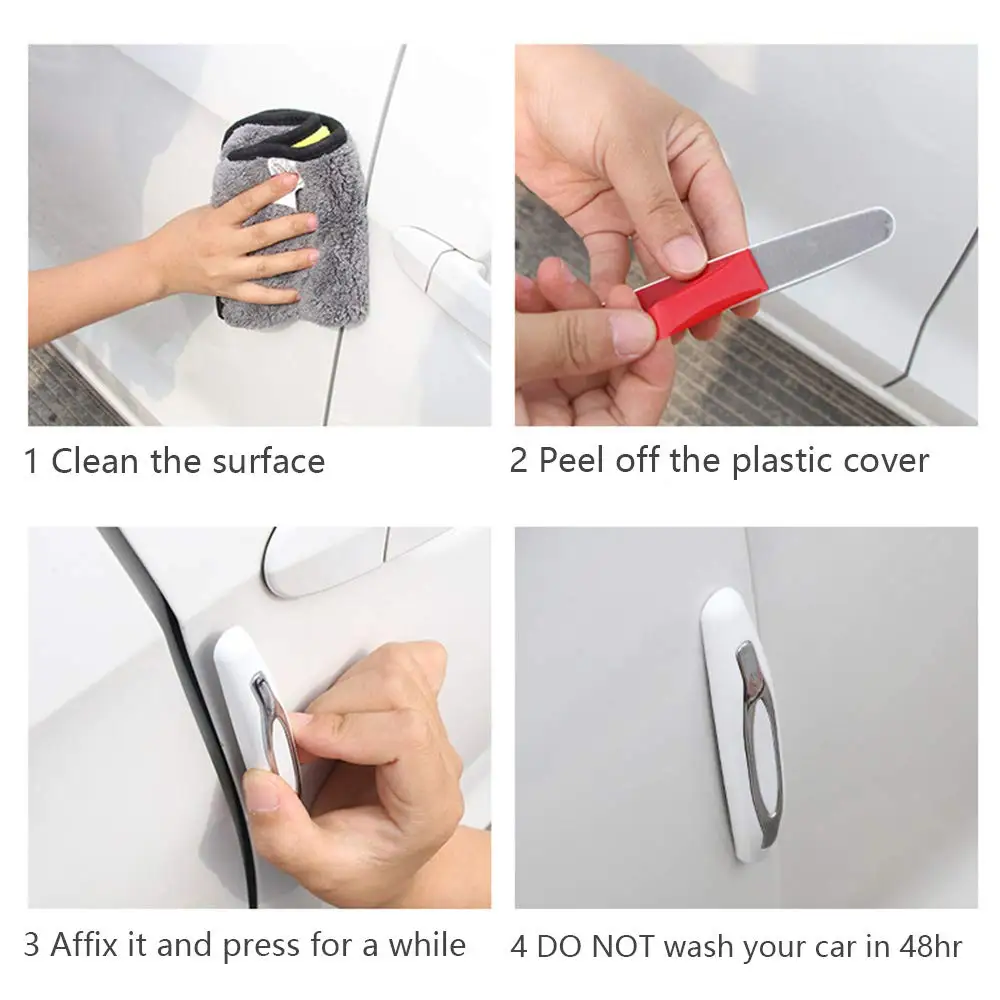 1 Clean the surface

2 Peel off the plastic cover

3 Affix it and press for a while

4 DO NOT wash your car in 48hr