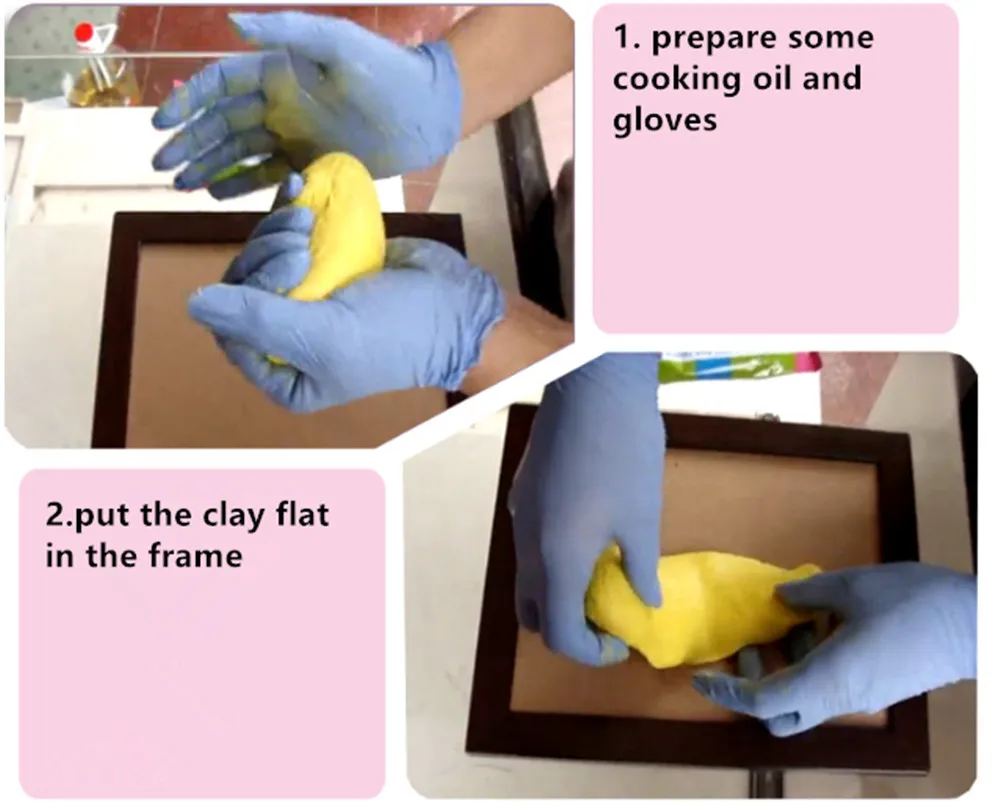 1. prepare some cooking oil and gloves

2.put the clay flat in the frame