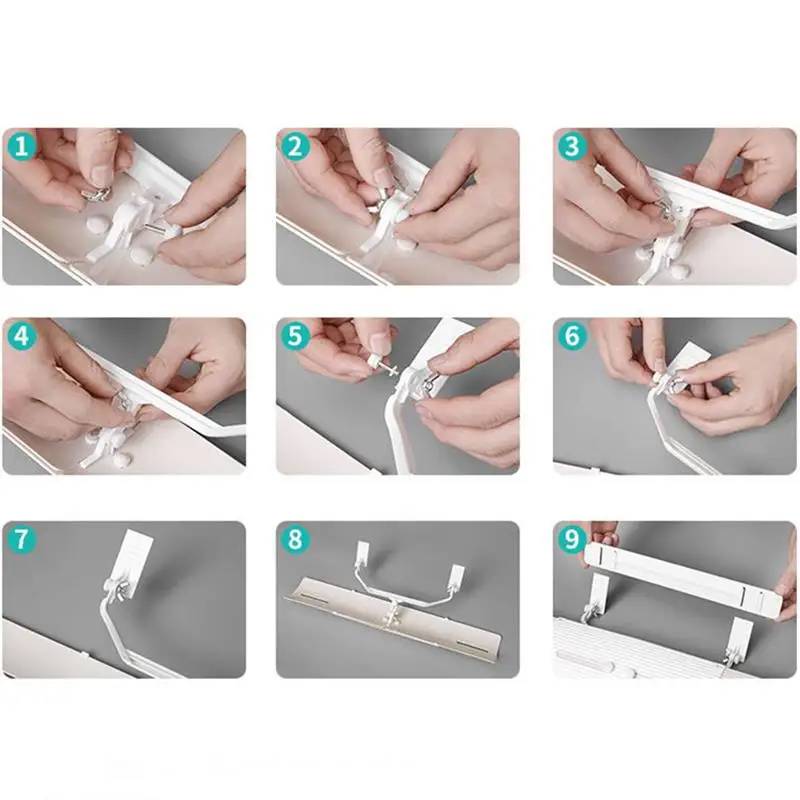 1
2
3
4
5
6
7
8
9