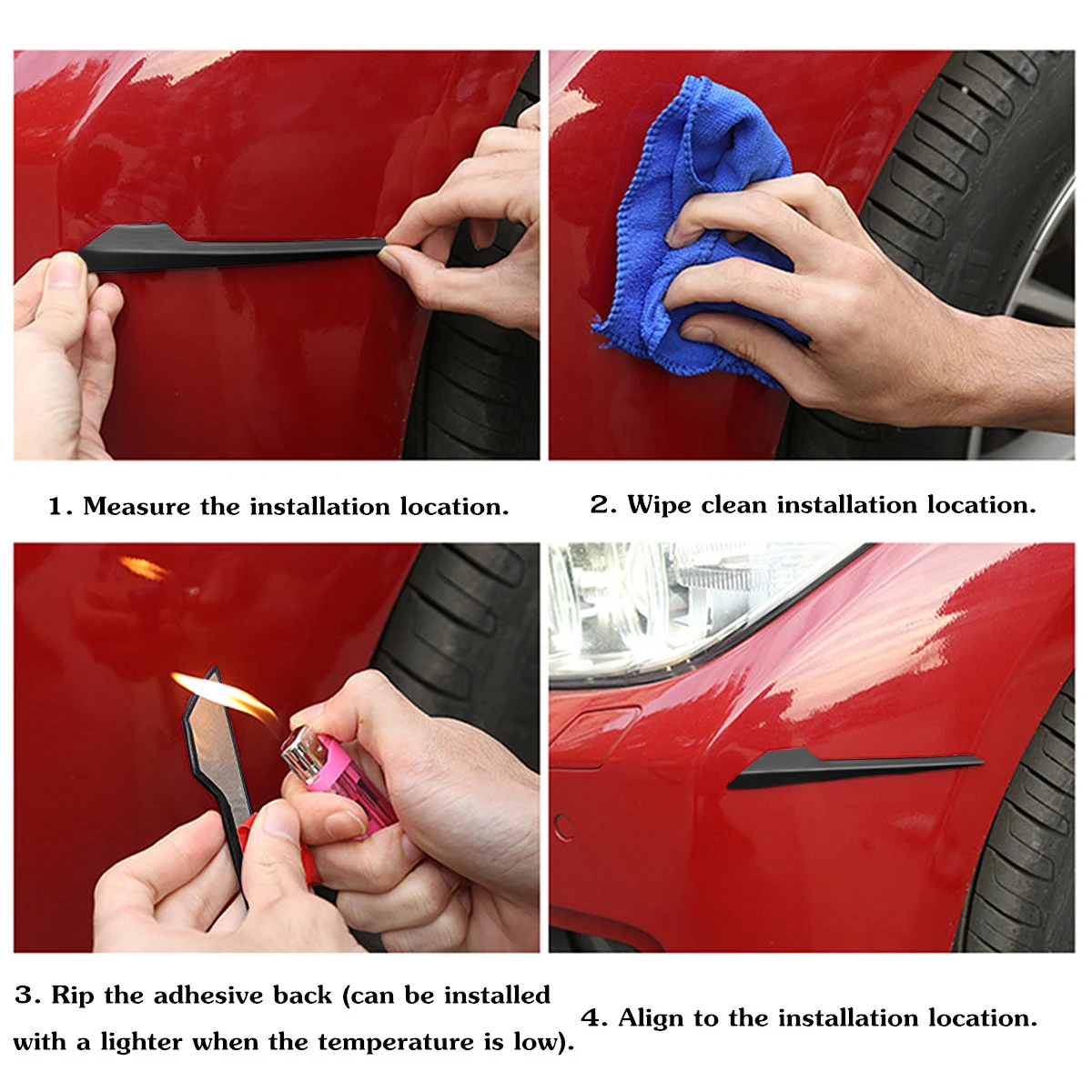 1. Measure the installation location.

2. Wipe clean installation location.

3. Rip the adhesive back (can be installed with a lighter when the temperature is low).

4. Align to the installation location.