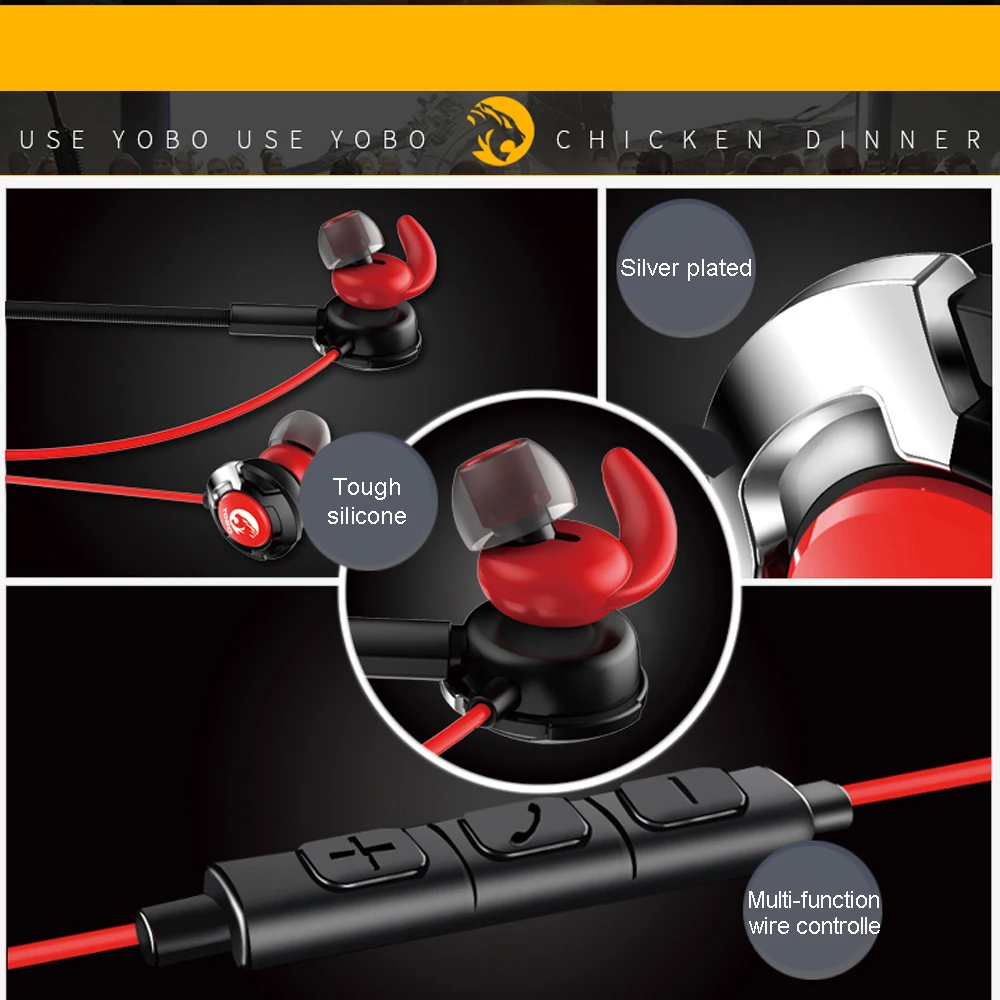 USE YOBO USE YOBO CHICKEN DINNER

Silver plated

Tough silicone

Multi-function wire controlle