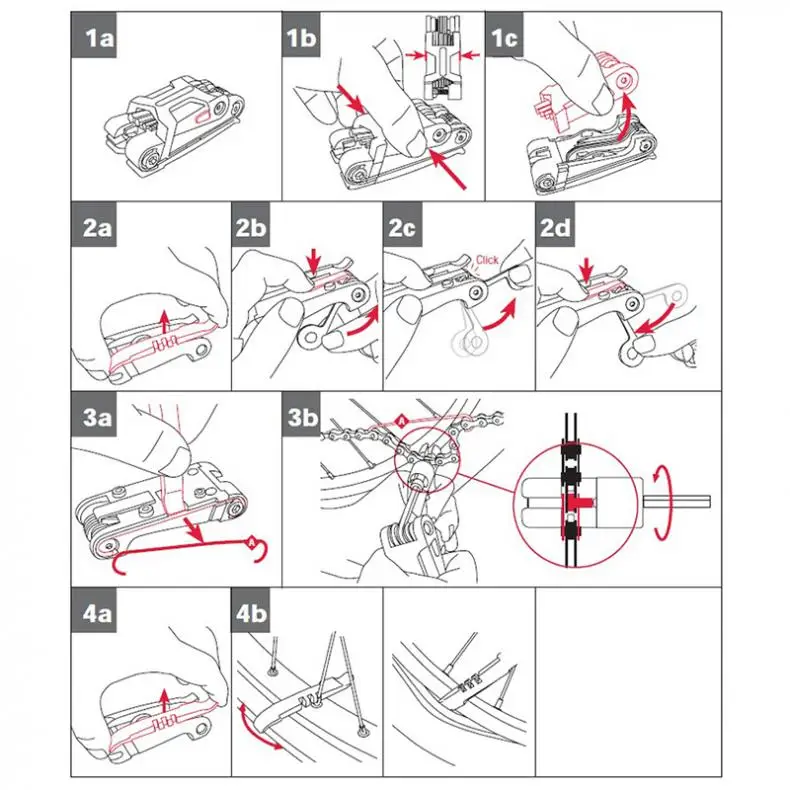 1a

1b

1c

2a

2b

2c

Click

2d

3a

A

3b

A

4a

4b