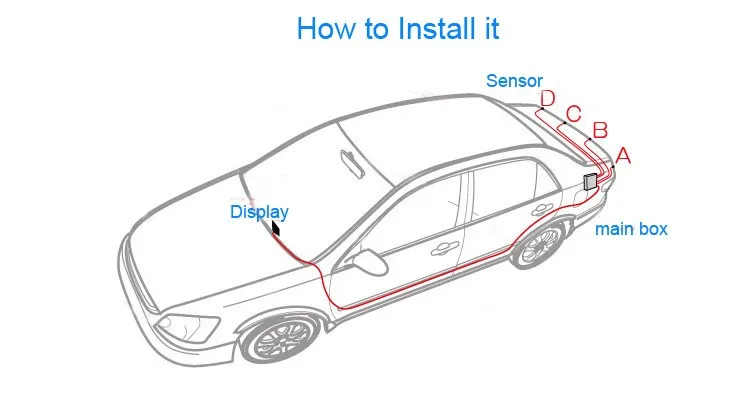 How to Install it

Sensor

D

C

B

A

Display

main box