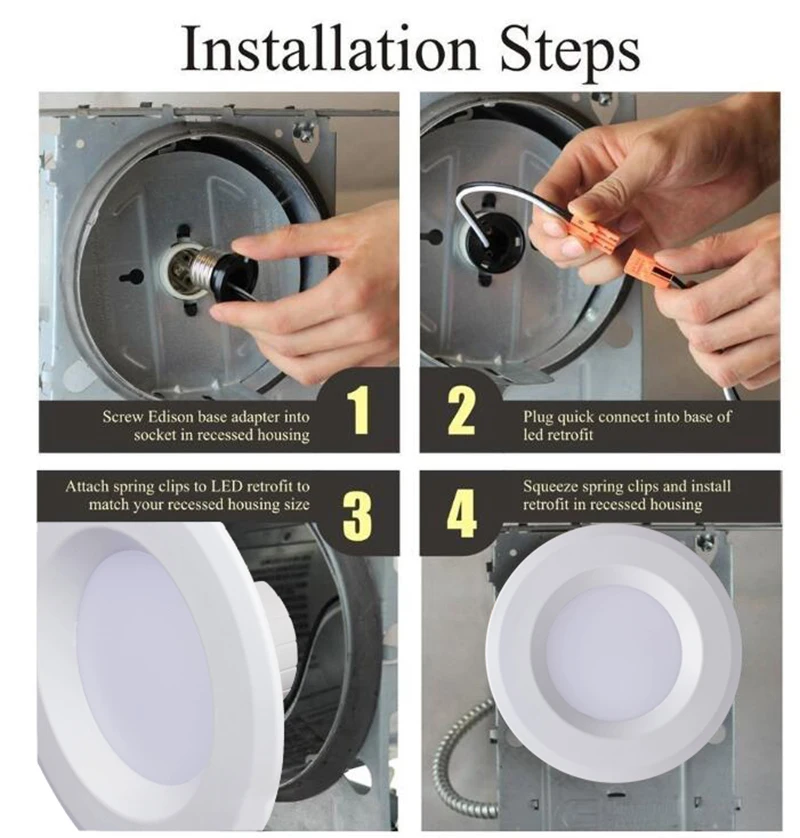 Installation Steps

Screw Edison base adapter into socket in recessed housing

1

2

Plug quick connect into base of led retrofit

Attach spring clips to LED retrofit to match your recessed housing size

3

4

Squeeze spring clips and install retrofit in recessed housing