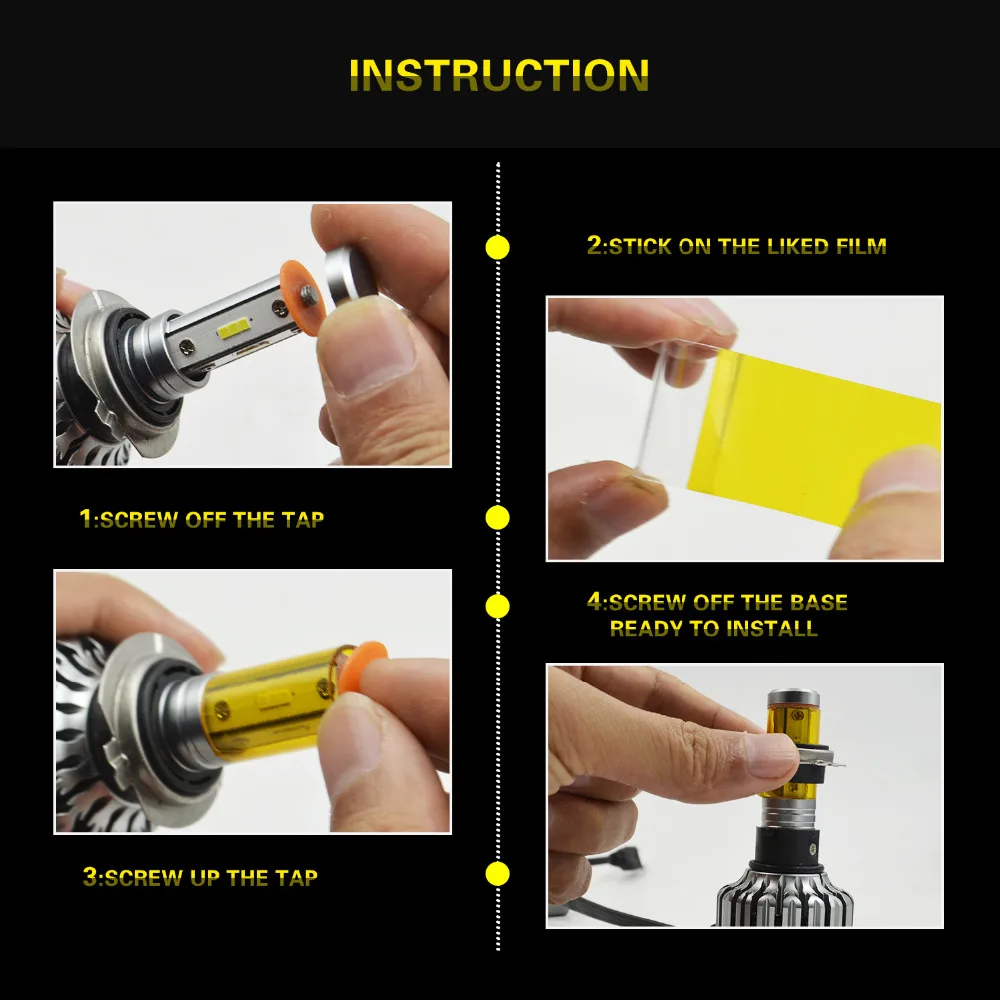 INSTRUCTION

1:SCREW OFF THE TAP

2:STICK ON THE LIKED FILM

3:SCREW UP THE TAP

4:SCREW OFF THE BASE READY TO INSTALL