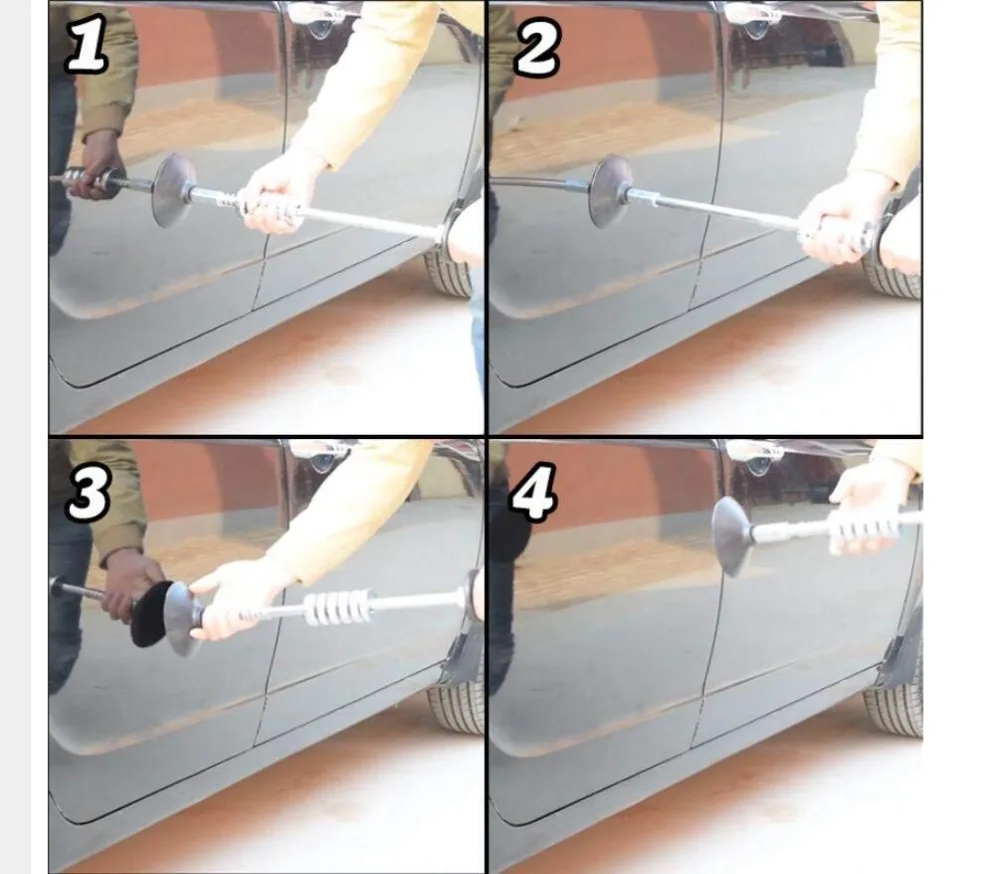 1

2

3

4