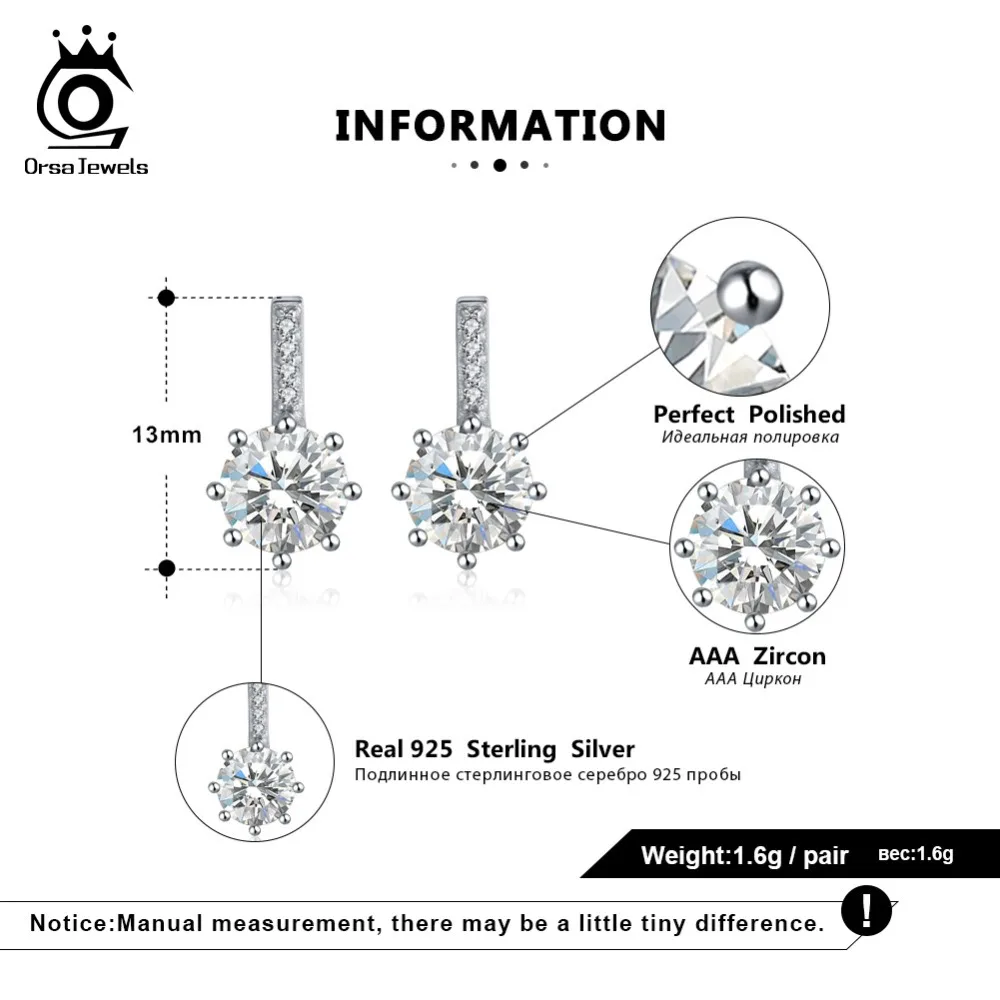 OrsaJewels

INFORMATION

13mm

Perfect Polished
Идеальная полировка

AAA Zircon
AAA Циркон

Real 925 Sterling Silver
Подлинное стерлинговое серебро 925 пробы

Weight:1.6g / pair вес:1.6g

Notice:Manual measurement, there may be a little tiny difference.

!