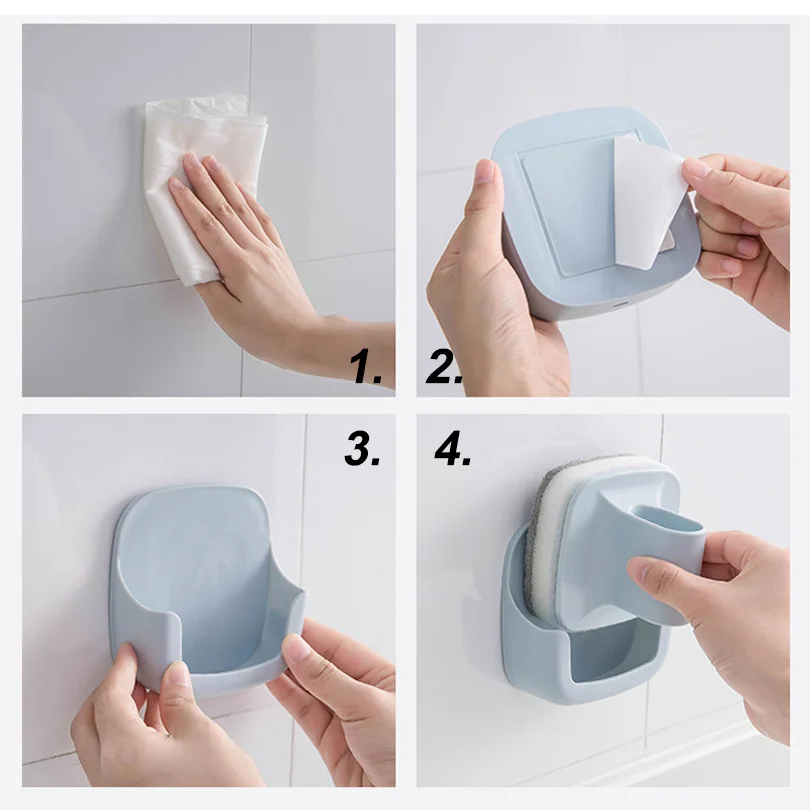 1.
2.
3.
4.