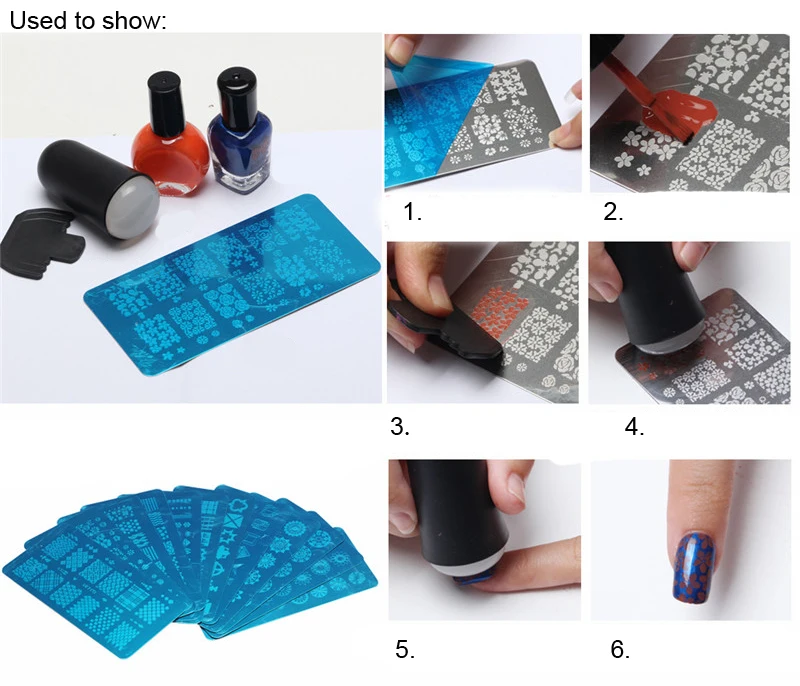 Used to show:

1.

2.

3.

4.

5.

6.