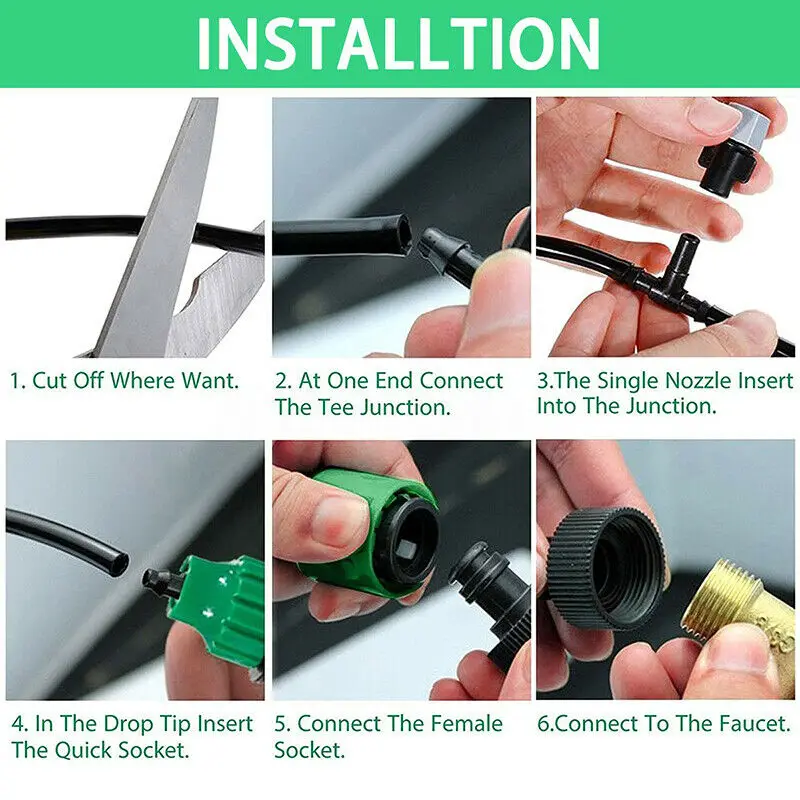 INSTALLTION

1. Cut Off Where Want.

2. At One End Connect The Tee Junction.

3.The Single Nozzle Insert Into The Junction.

4. In The Drop Tip Insert The Quick Socket.

5. Connect The Female Socket.

6.Connect To The Faucet.