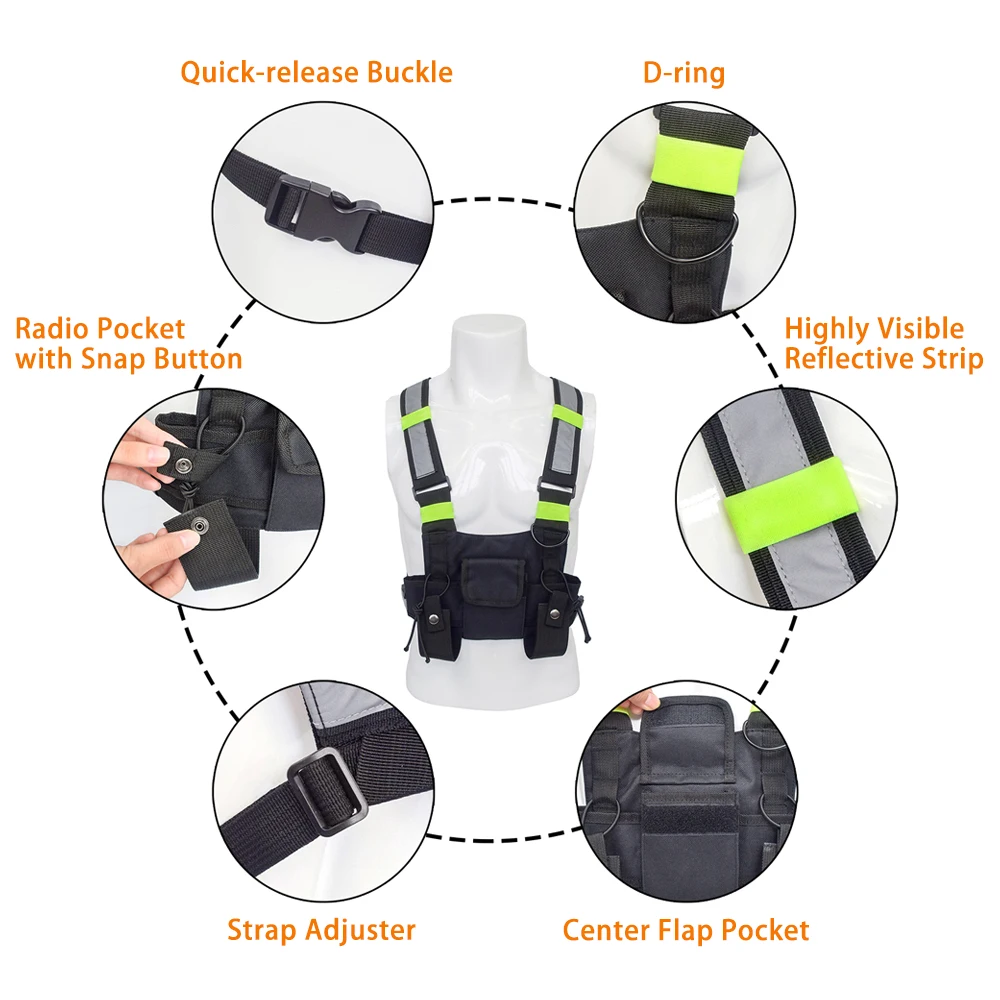 Quick-release Buckle

D-ring

Radio Pocket with Snap Button

Highly Visible Reflective Strip

Strap Adjuster

Center Flap Pocket