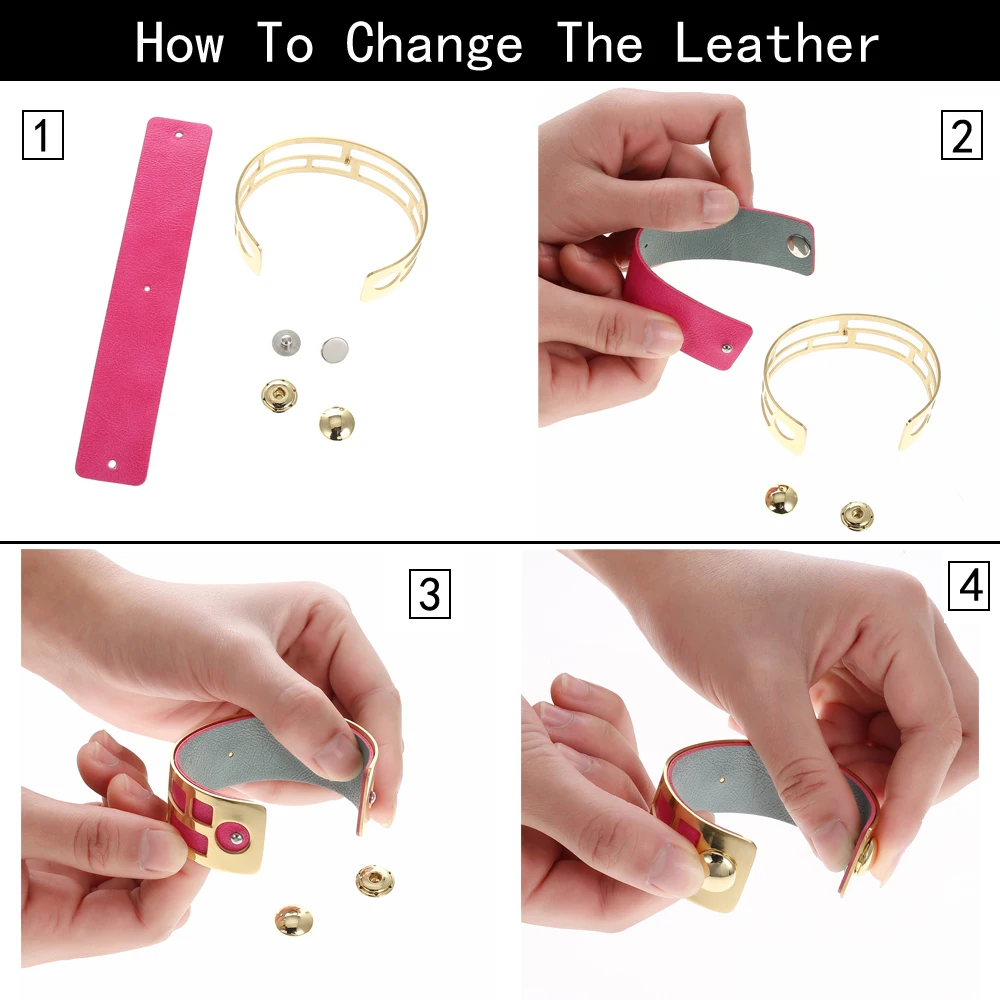 How To Change The Leather

1

2

3

4