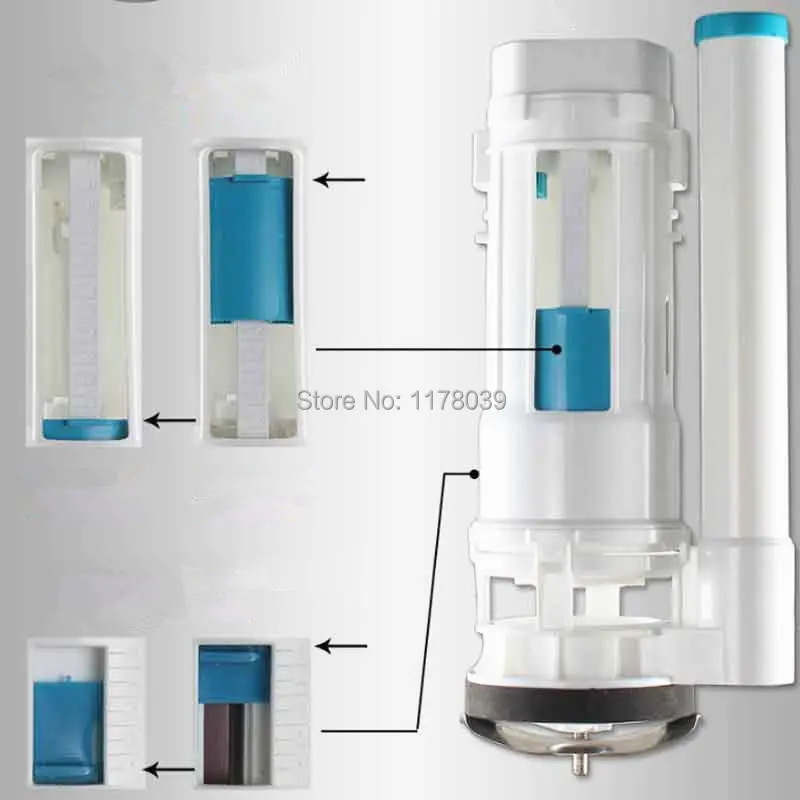 Store No: 1178039