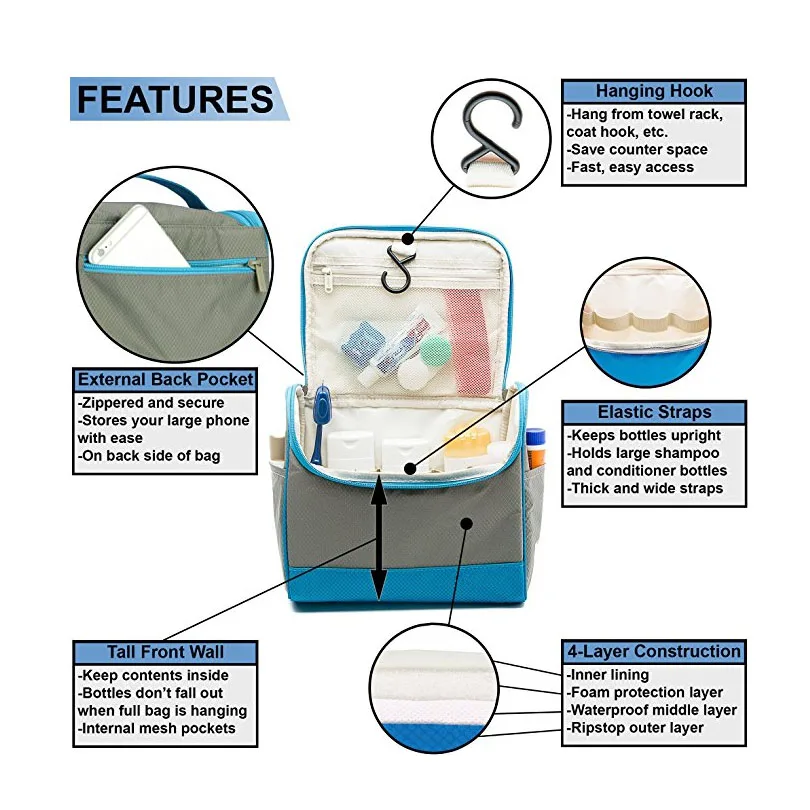 FEATURES

Hanging Hook
-Hang from towel rack, coat hook, etc.
-Save counter space
-Fast, easy access

External Back Pocket
-Zippered and secure
-Stores your large phone with ease
-On back side of bag

Elastic Straps
-Keeps bottles upright
-Holds large shampoo and conditioner bottles
-Thick and wide straps

Tall Front Wall
-Keep contents inside
-Bottles don't fall out when full bag is hanging
-Internal mesh pockets

4-Layer Construction
-Inner lining
-Foam protection layer
-Waterproof middle layer
-Ripstop outer layer