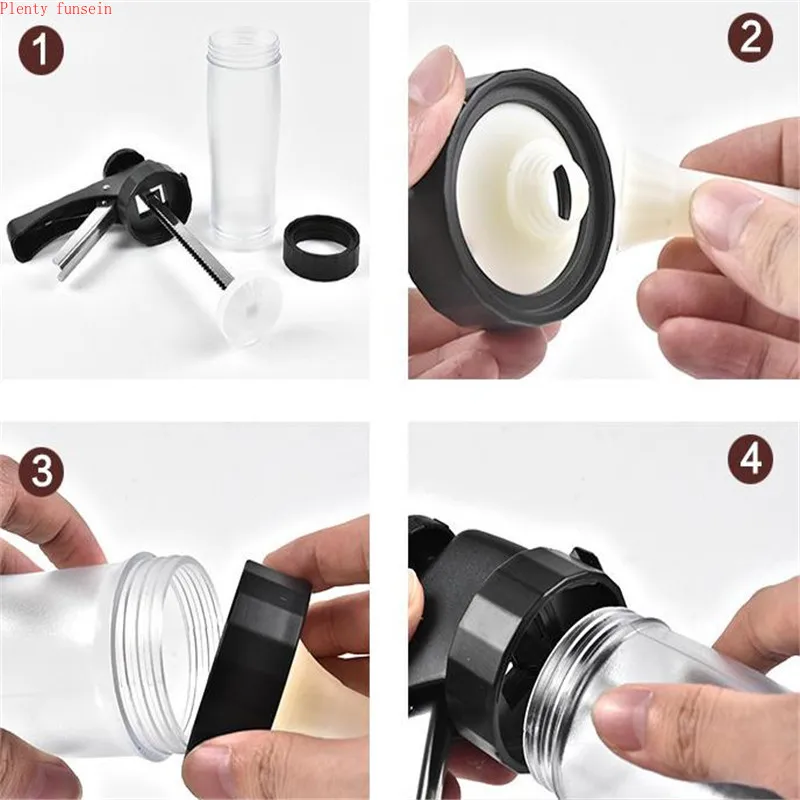 Plenty funsein

1

2

3

4