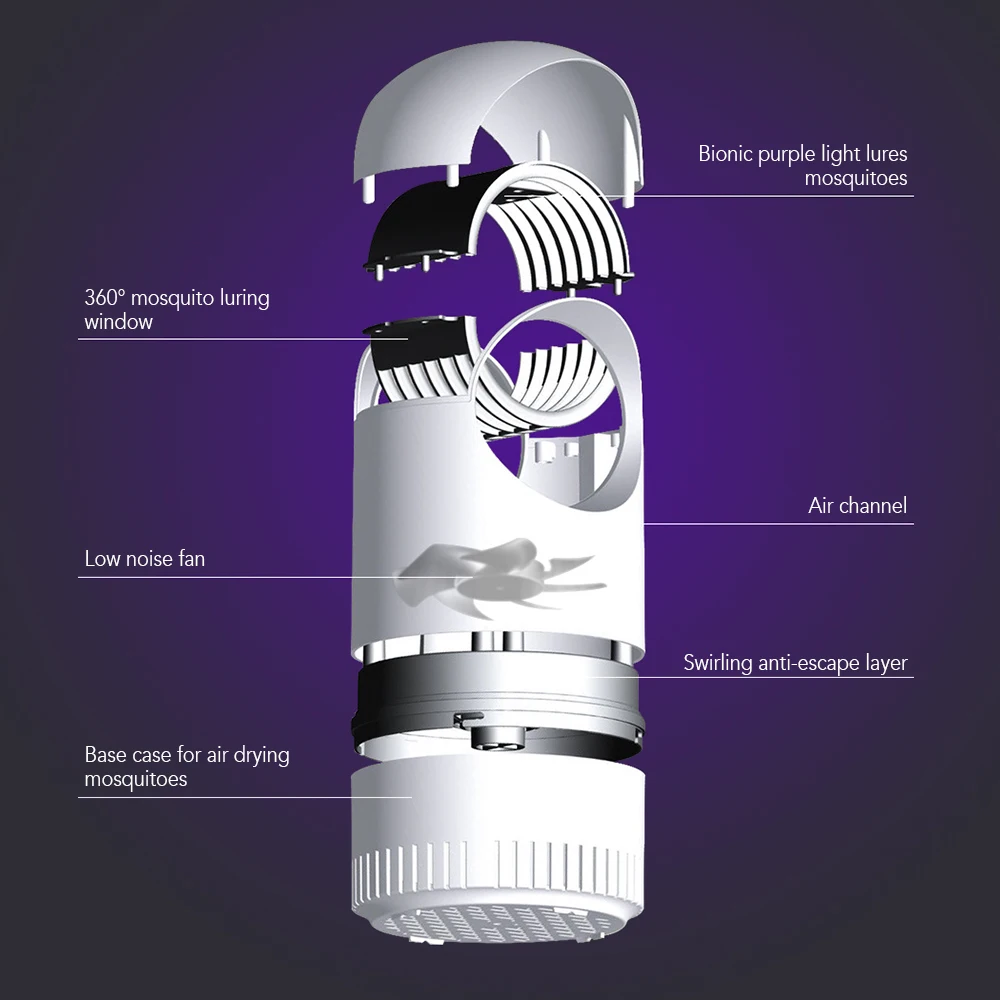 Bionic purple light lures mosquitoes

360° mosquito luring window

Air channel

Low noise fan

Swirling anti-escape layer

Base case for air drying mosquitoes