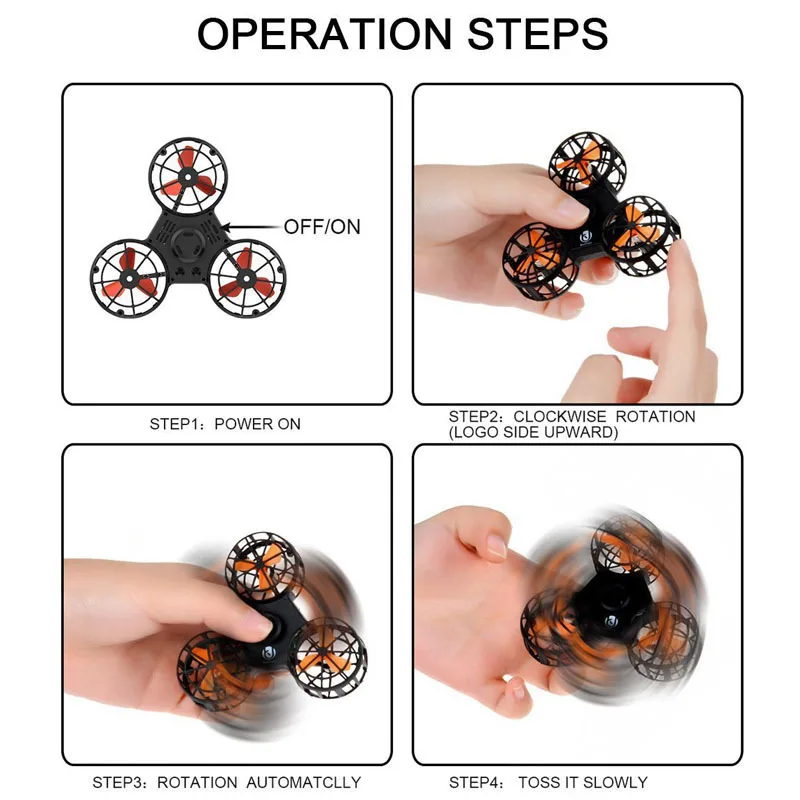 OPERATION STEPS

OFF/ON

STEP1: POWER ON

STEP2: CLOCKWISE ROTATION (LOGO SIDE UPWARD)

STEP3: ROTATION AUTOMATCLLY

STEP4: TOSS IT SLOWLY