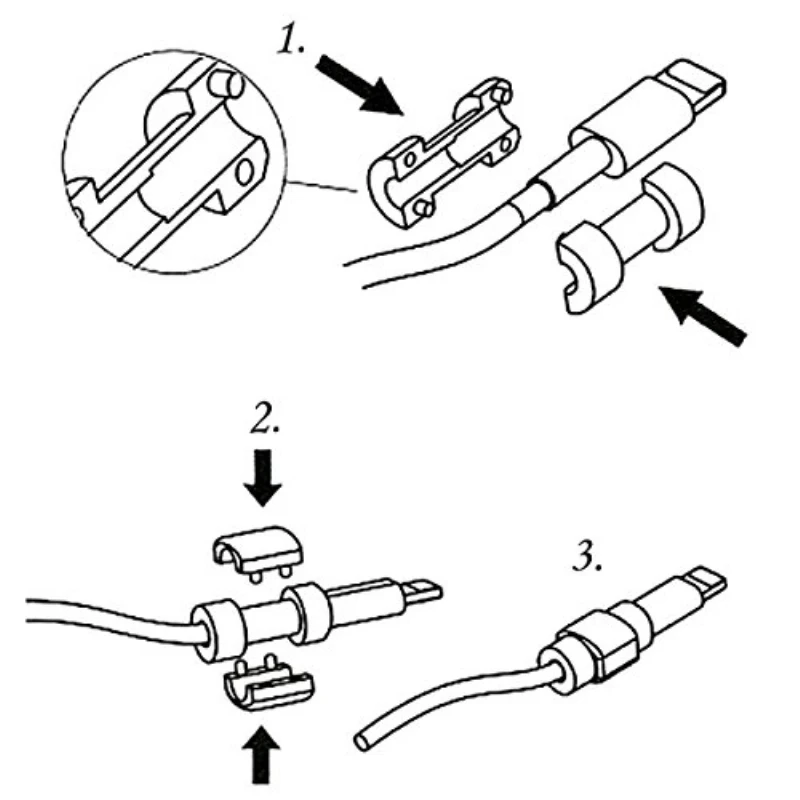 1.

2.

3.