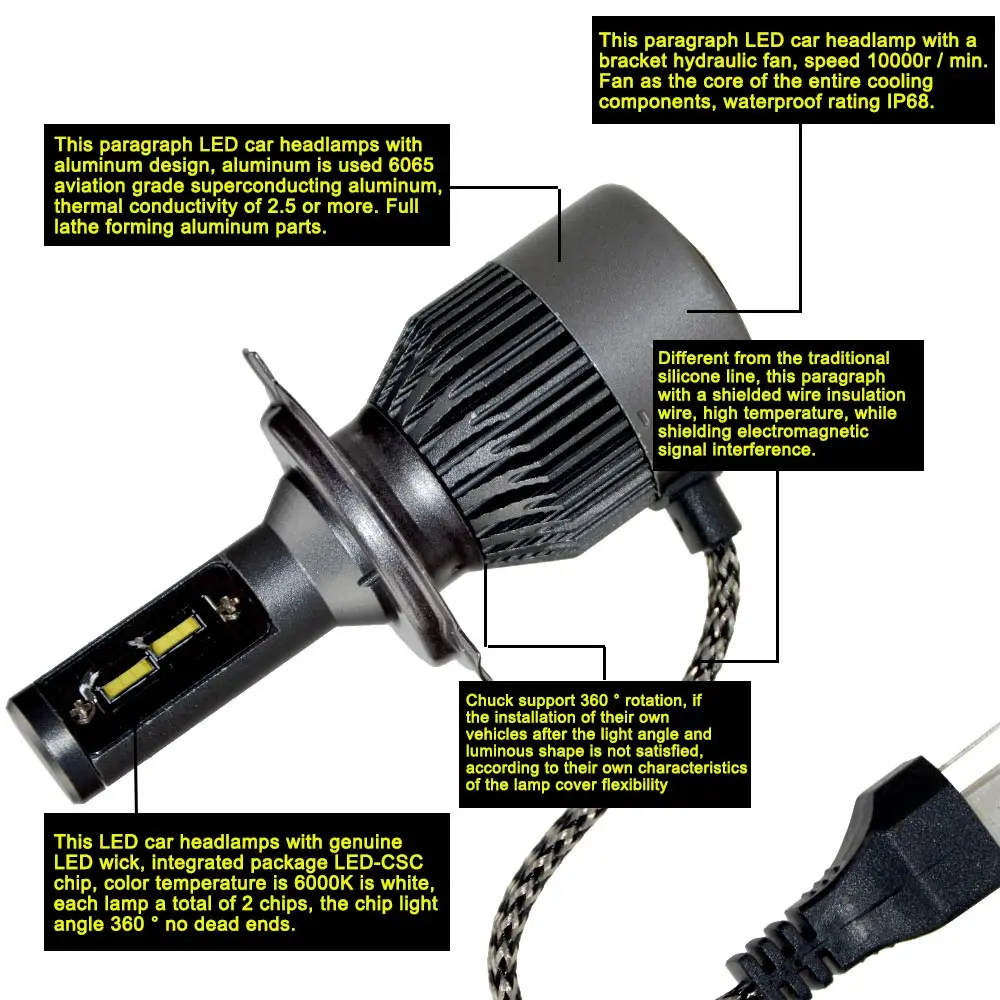 This paragraph LED car headlamp with a bracket hydraulic fan, speed 10000r / min. Fan as the core of the entire cooling components, waterproof rating IP68.

This paragraph LED car headlamps with aluminum design, aluminum is used 6065 aviation grade superconducting aluminum, thermal conductivity of 2.5 or more. Full lathe forming aluminum parts.

Different from the traditional silicone line, this paragraph with a shielded wire insulation wire, high temperature, while shielding electromagnetic signal interference.

Chuck support 360 ° rotation, if the installation of their own vehicles after the light angle and luminous shape is not satisfied, according to their own characteristics of the lamp cover flexibility

This LED car headlamps with genuine LED wick, integrated package LED-CSC chip, color temperature is 6000K is white, each lamp a total of 2 chips, the chip light angle 360 ° no dead ends.