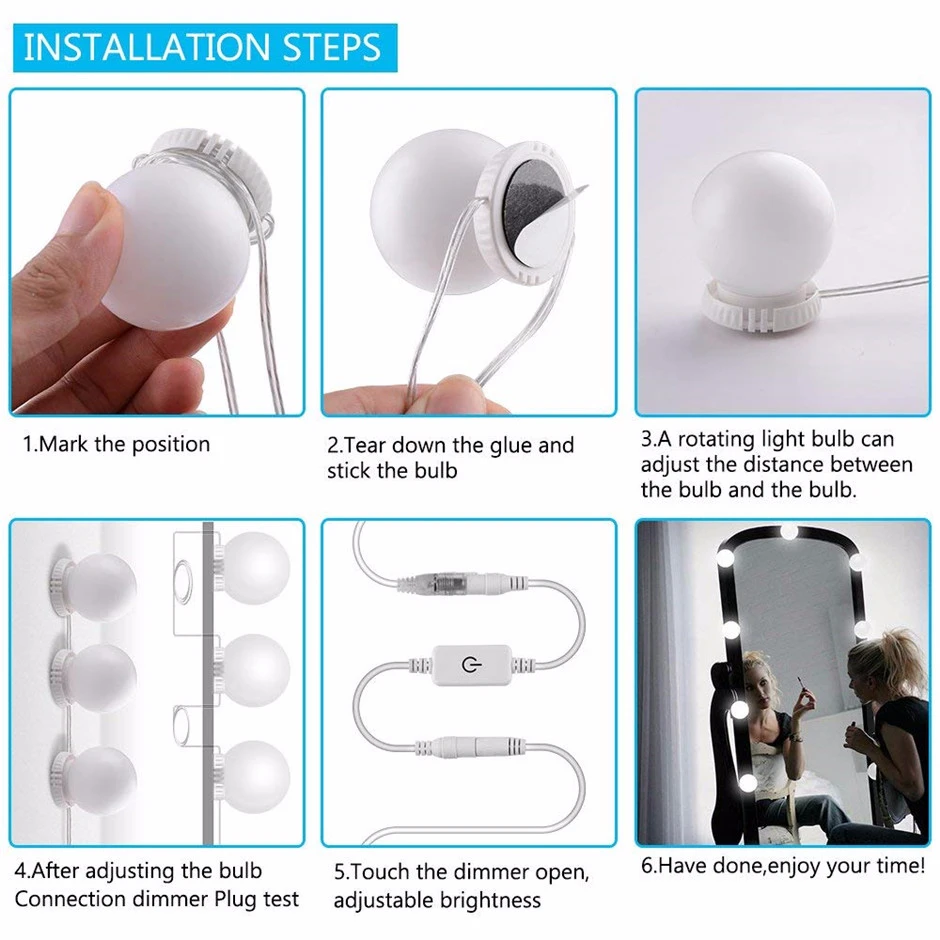 INSTALLATION STEPS

1.Mark the position

2.Tear down the glue and stick the bulb

3.A rotating light bulb can adjust the distance between the bulb and the bulb.

4.After adjusting the bulb Connection dimmer Plug test

5.Touch the dimmer open, adjustable brightness

6.Have done,enjoy your time!