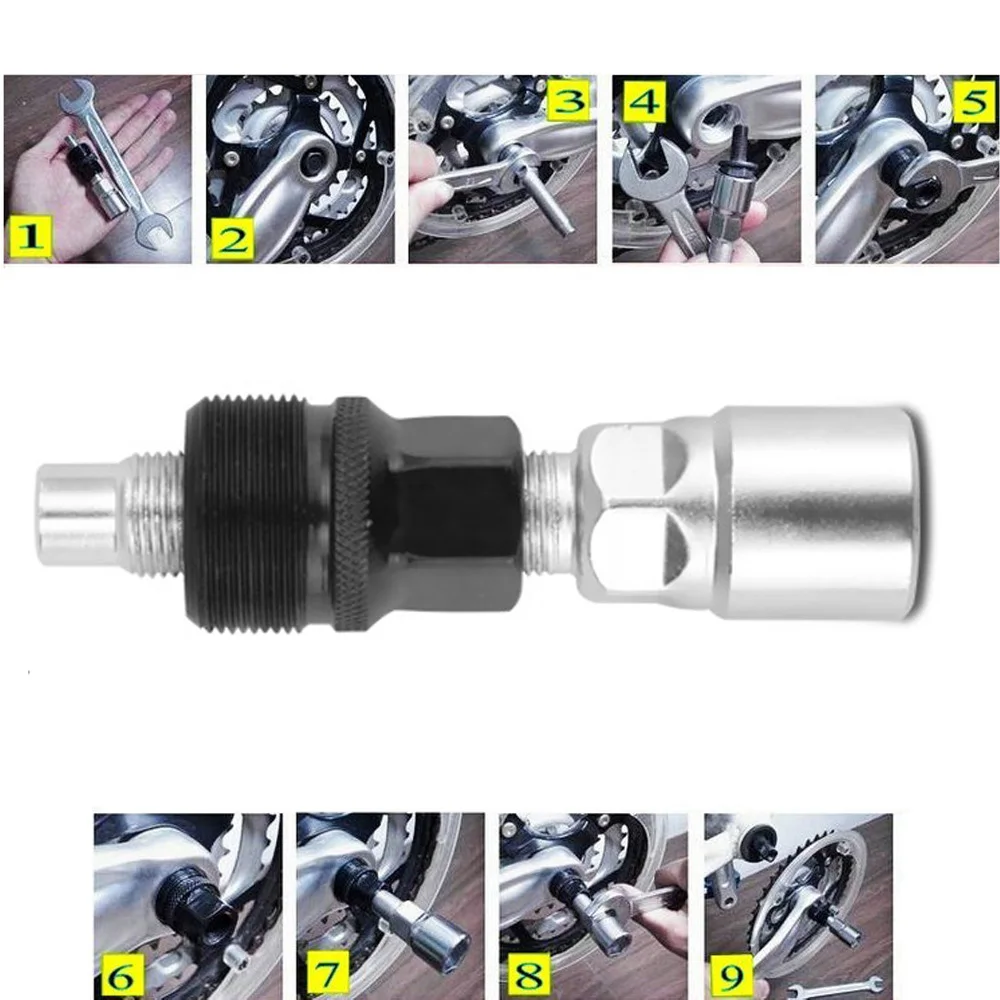 1
2
3
4
5
6
7
8
9