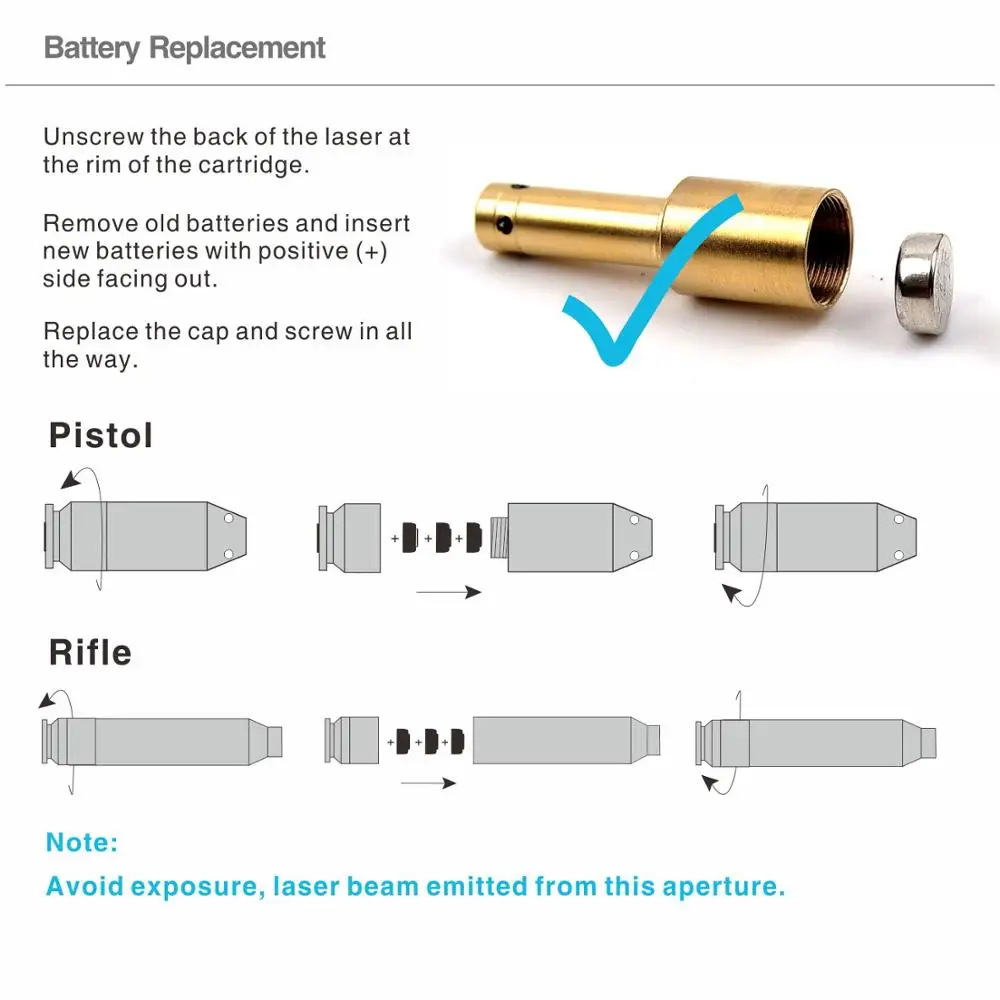 Battery Replacement

Unscrew the back of the laser at the rim of the cartridge.

Remove old batteries and insert new batteries with positive (+) side facing out.

Replace the cap and screw in all the way.

Pistol

+ + +

Rifle

+ + +

Note:

Avoid exposure, laser beam emitted from this aperture.