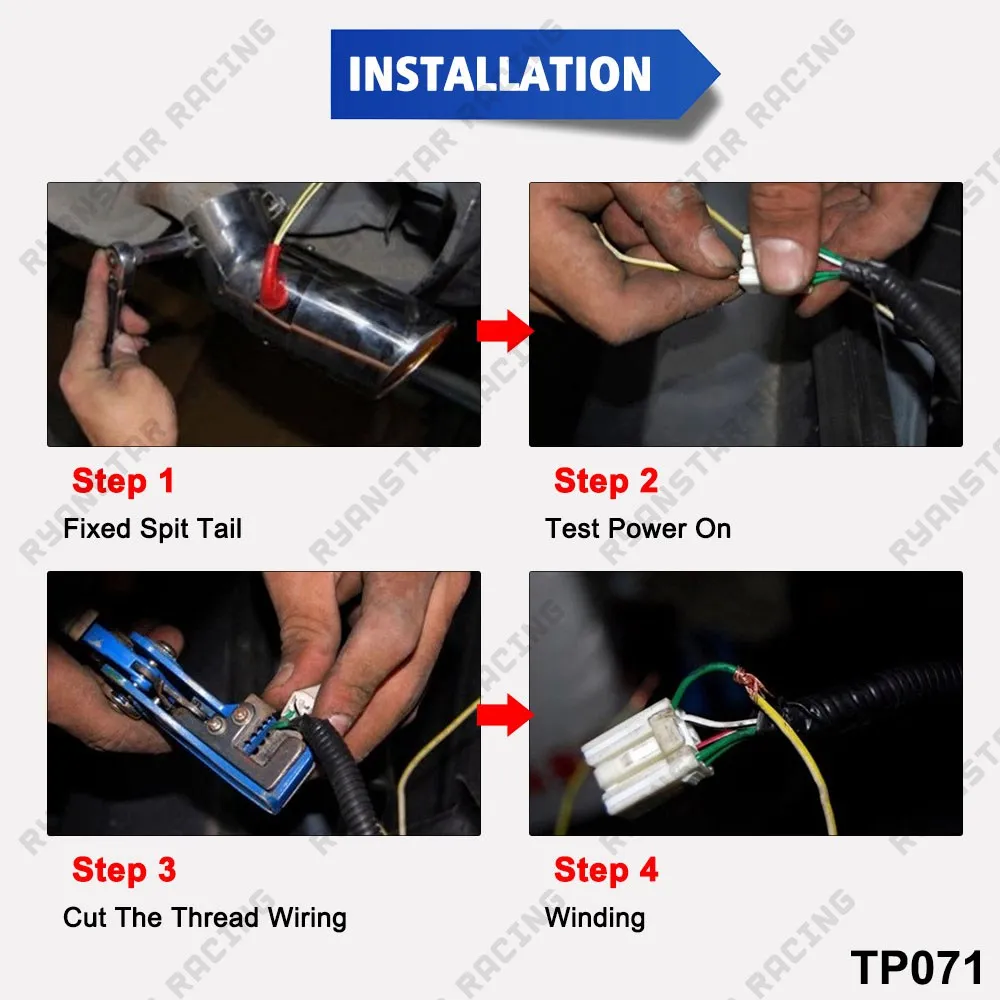 INSTALLATION

Step 1
Fixed Spit Tail

Step 2
Test Power On

Step 3
Cut The Thread Wiring

Step 4
Winding

TP071

RYANSTAR RACING