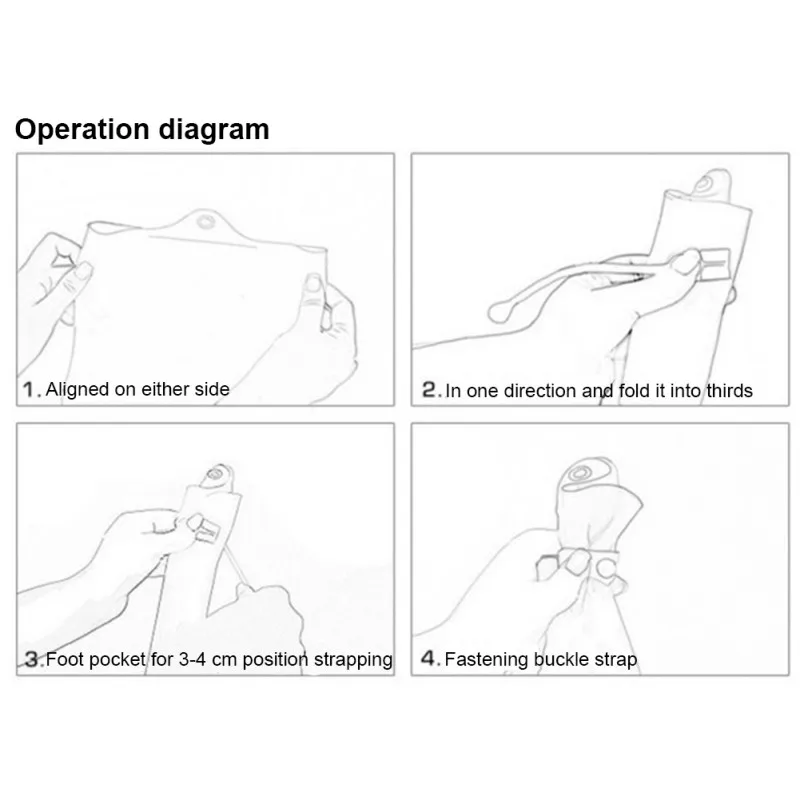 Operation diagram

1. Aligned on either side

2. In one direction and fold it into thirds

3. Foot pocket for 3-4 cm position strapping

4. Fastening buckle strap