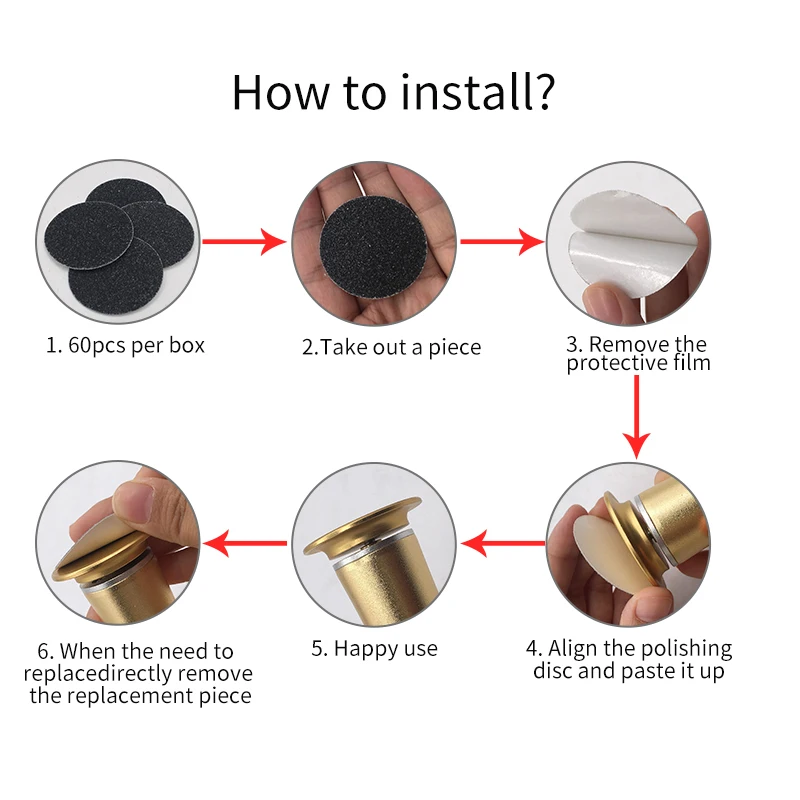 How to install?

1. 60pcs per box

2.Take out a piece

3. Remove the protective film

4. Align the polishing disc and paste it up

5. Happy use

6. When the need to replacedirectly remove the replacement piece