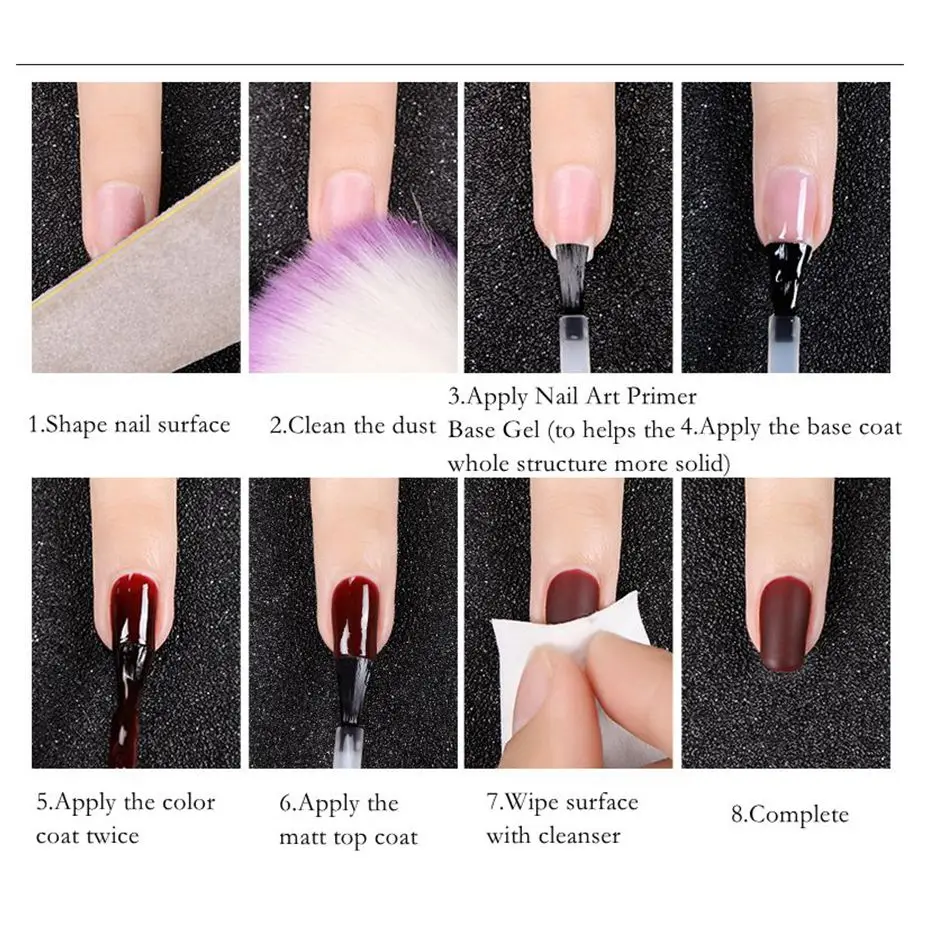 1.Shape nail surface

2.Clean the dust

3.Apply Nail Art Primer Base Gel (to helps the whole structure more solid)

4.Apply the base coat

5.Apply the color coat twice

6.Apply the matt top coat

7.Wipe surface with cleanser

8.Complete