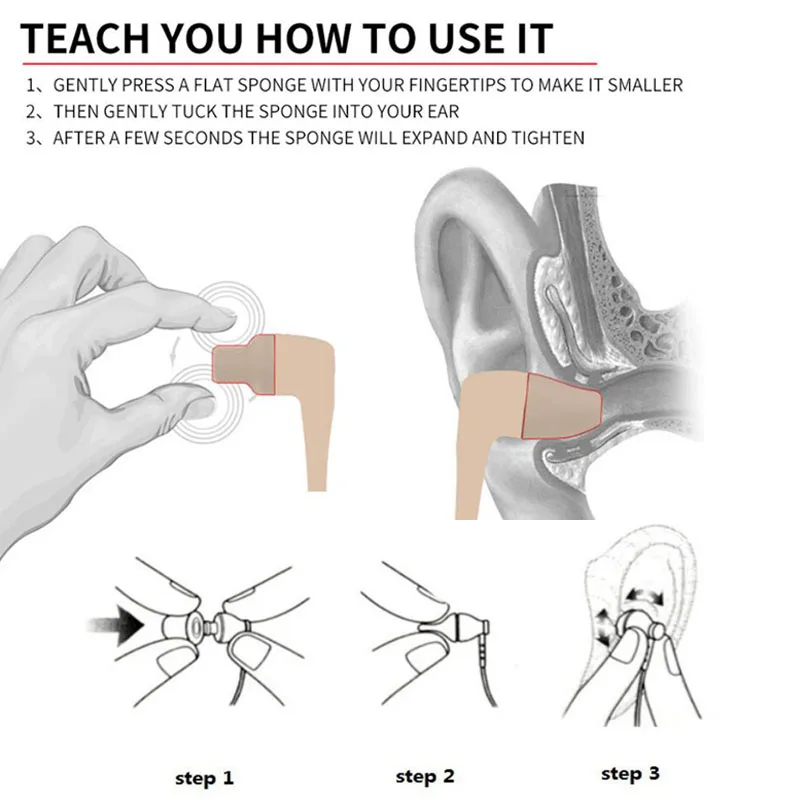 TEACH YOU HOW TO USE IT

1、GENTLY PRESS A FLAT SPONGE WITH YOUR FINGERTIPS TO MAKE IT SMALLER
2、THEN GENTLY TUCK THE SPONGE INTO YOUR EAR
3、AFTER A FEW SECONDS THE SPONGE WILL EXPAND AND TIGHTEN

step 1

step 2

step 3