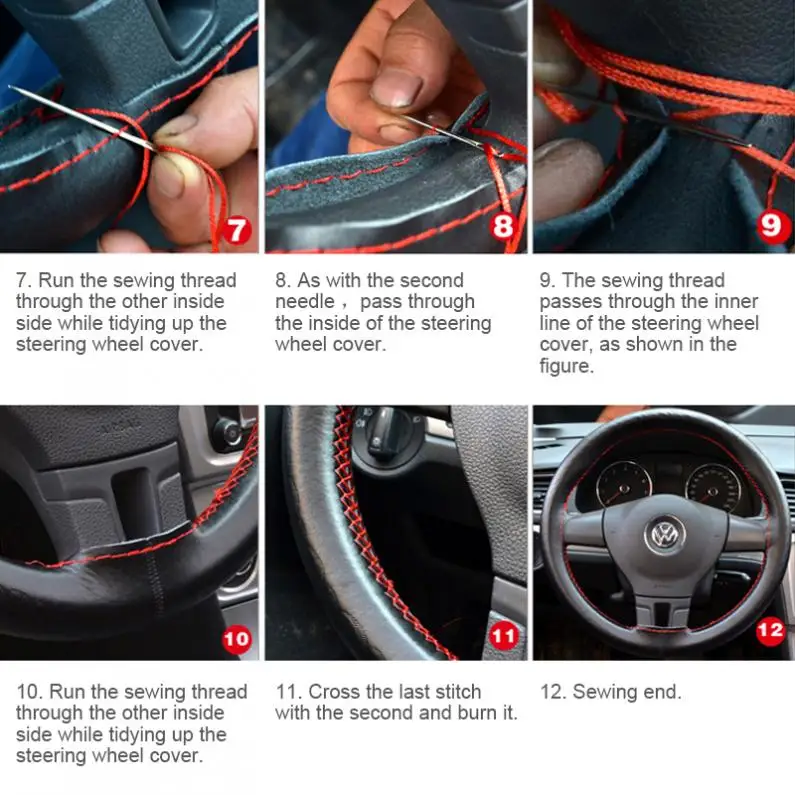 7

8

9

7. Run the sewing thread through the other inside side while tidying up the steering wheel cover.

8. As with the second needle， pass through the inside of the steering wheel cover.

9. The sewing thread passes through the inner line of the steering wheel cover, as shown in the figure.

10

11

12

10. Run the sewing thread through the other inside side while tidying up the steering wheel cover.

11. Cross the last stitch with the second and burn it.

12. Sewing end.